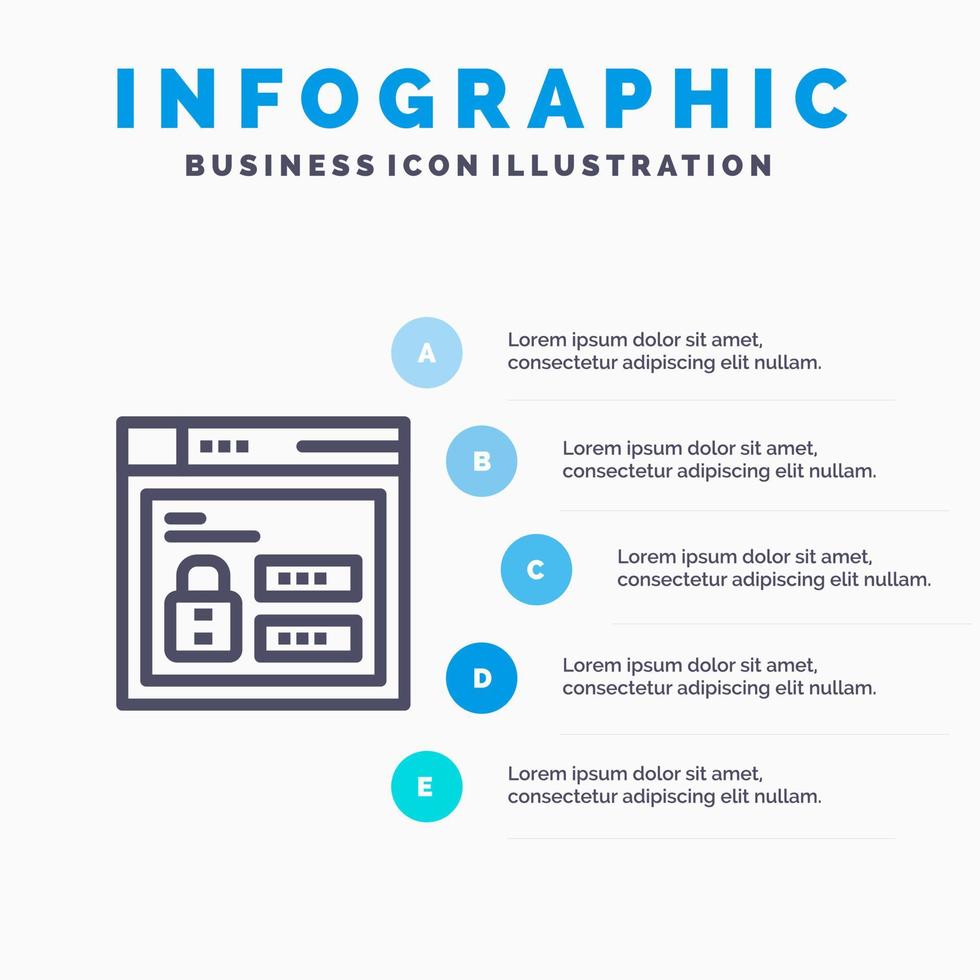 INFOGRAPHIC
BUSINESS ICON ILLUSTRATION

A
Lorem ipsum dolor sit amet, consectetur adipiscing elit nullam.

B
Lorem ipsum dolor sit amet, consectetur adipiscing elit nullam.

C
Lorem ipsum dolor sit amet, consectetur adipiscing elit nullam.

D
Lorem ipsum dolor sit amet, consectetur adipiscing elit nullam.

E
Lorem ipsum dolor sit amet, consectetur adipiscing elit nullam.