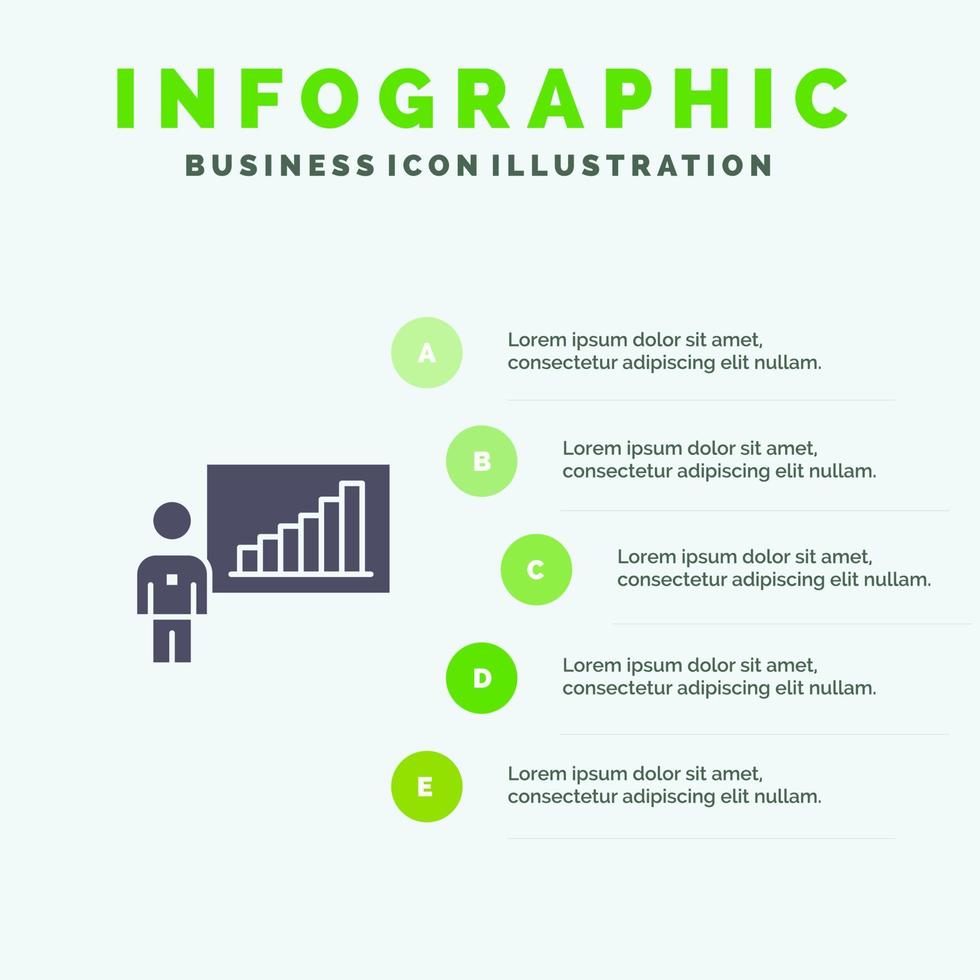 INFOGRAPHIC
BUSINESS ICON ILLUSTRATION

A
Lorem ipsum dolor sit amet, consectetur adipiscing elit nullam.

B
Lorem ipsum dolor sit amet, consectetur adipiscing elit nullam.

C
Lorem ipsum dolor sit amet, consectetur adipiscing elit nullam.

D
Lorem ipsum dolor sit amet, consectetur adipiscing elit nullam.

E
Lorem ipsum dolor sit amet, consectetur adipiscing elit nullam.