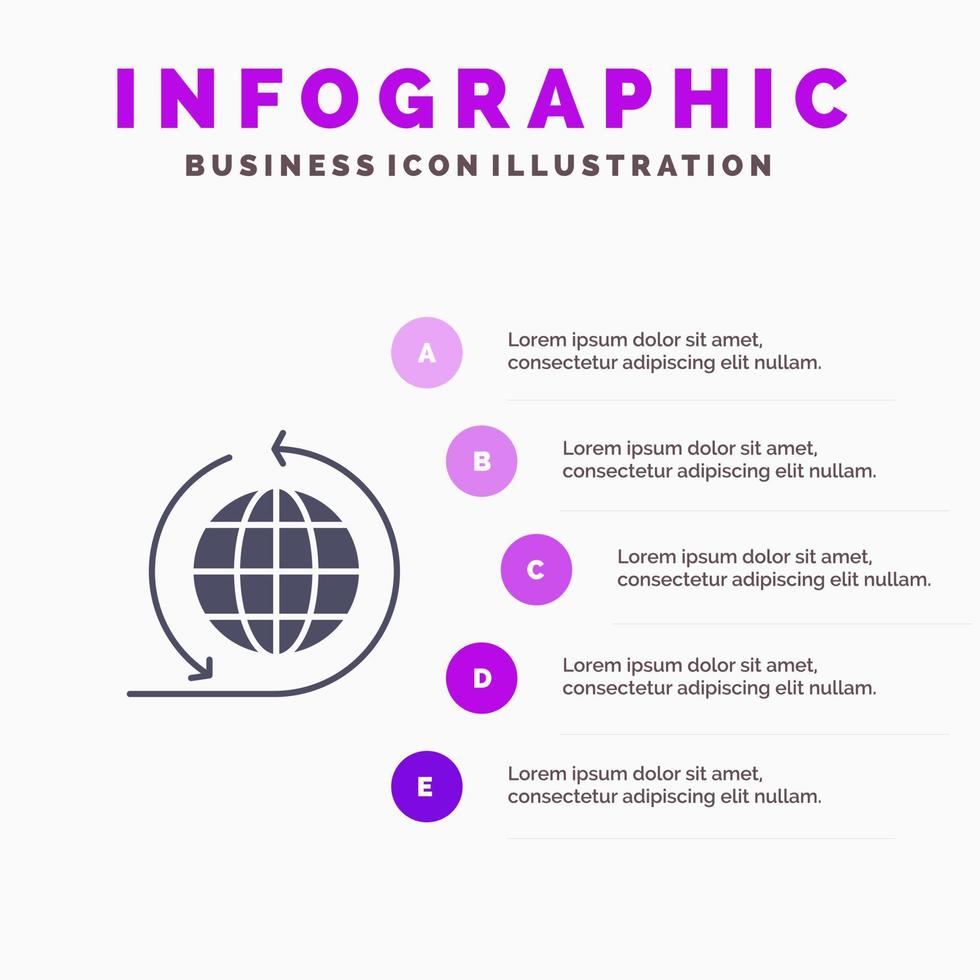 INFOGRAPHIC
BUSINESS ICON ILLUSTRATION

A
Lorem ipsum dolor sit amet, consectetur adipiscing elit nullam.

B
Lorem ipsum dolor sit amet, consectetur adipiscing elit nullam.

C
Lorem ipsum dolor sit amet, consectetur adipiscing elit nullam.

D
Lorem ipsum dolor sit amet, consectetur adipiscing elit nullam.

E
Lorem ipsum dolor sit amet, consectetur adipiscing elit nullam.