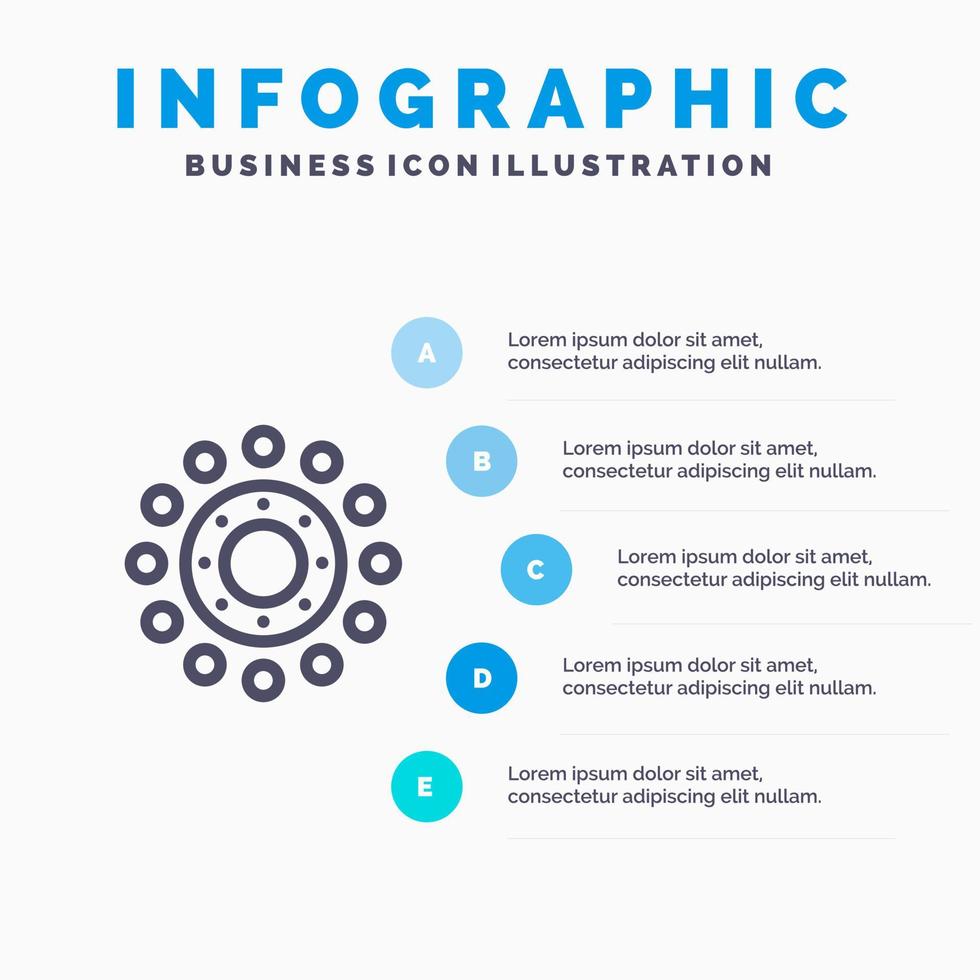 INFOGRAPHIC
BUSINESS ICON ILLUSTRATION

A
Lorem ipsum dolor sit amet, consectetur adipiscing elit nullam.

B
Lorem ipsum dolor sit amet, consectetur adipiscing elit nullam.

C
Lorem ipsum dolor sit amet, consectetur adipiscing elit nullam.

D
Lorem ipsum dolor sit amet, consectetur adipiscing elit nullam.

E
Lorem ipsum dolor sit amet, consectetur adipiscing elit nullam.