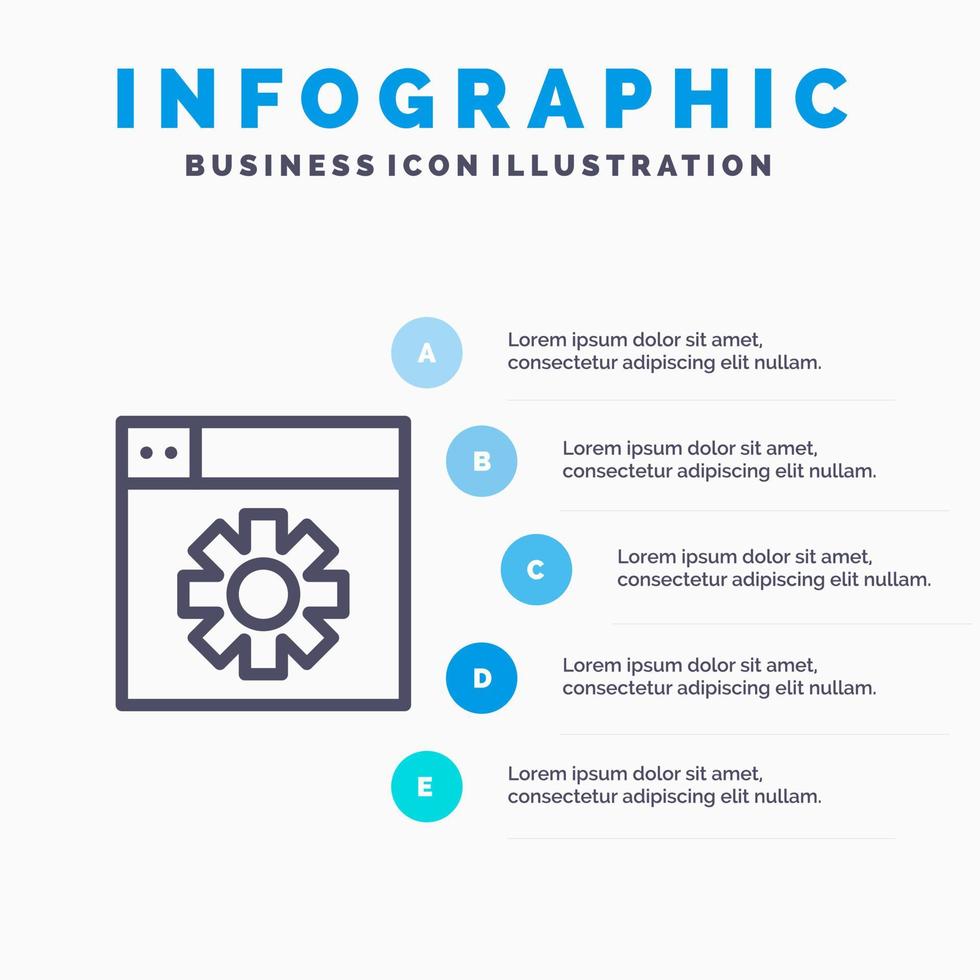 INFOGRAPHIC
BUSINESS ICON ILLUSTRATION

A
Lorem ipsum dolor sit amet, consectetur adipiscing elit nullam.

B
Lorem ipsum dolor sit amet, consectetur adipiscing elit nullam.

C
Lorem ipsum dolor sit amet, consectetur adipiscing elit nullam.

D
Lorem ipsum dolor sit amet, consectetur adipiscing elit nullam.

E
Lorem ipsum dolor sit amet, consectetur adipiscing elit nullam.