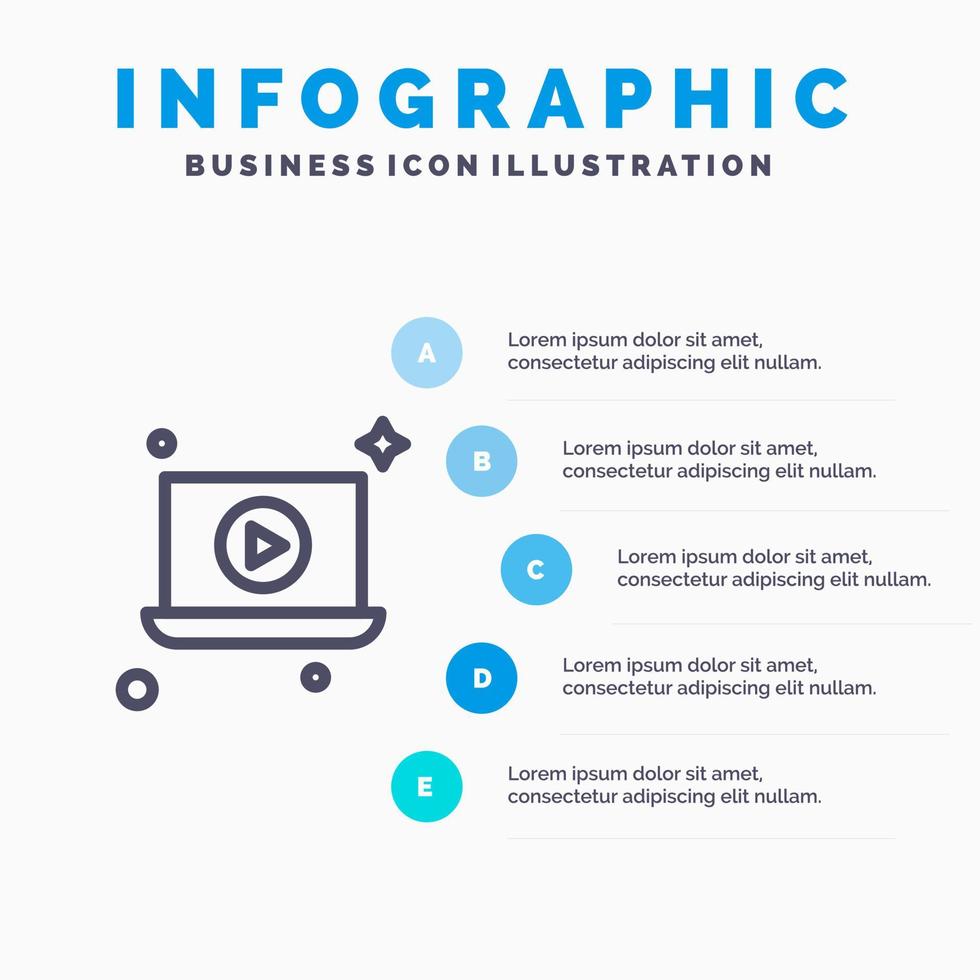 INFOGRAPHIC
BUSINESS ICON ILLUSTRATION

A
Lorem ipsum dolor sit amet, consectetur adipiscing elit nullam.

B
Lorem ipsum dolor sit amet, consectetur adipiscing elit nullam.

C
Lorem ipsum dolor sit amet, consectetur adipiscing elit nullam.

D
Lorem ipsum dolor sit amet, consectetur adipiscing elit nullam.

E
Lorem ipsum dolor sit amet, consectetur adipiscing elit nullam.