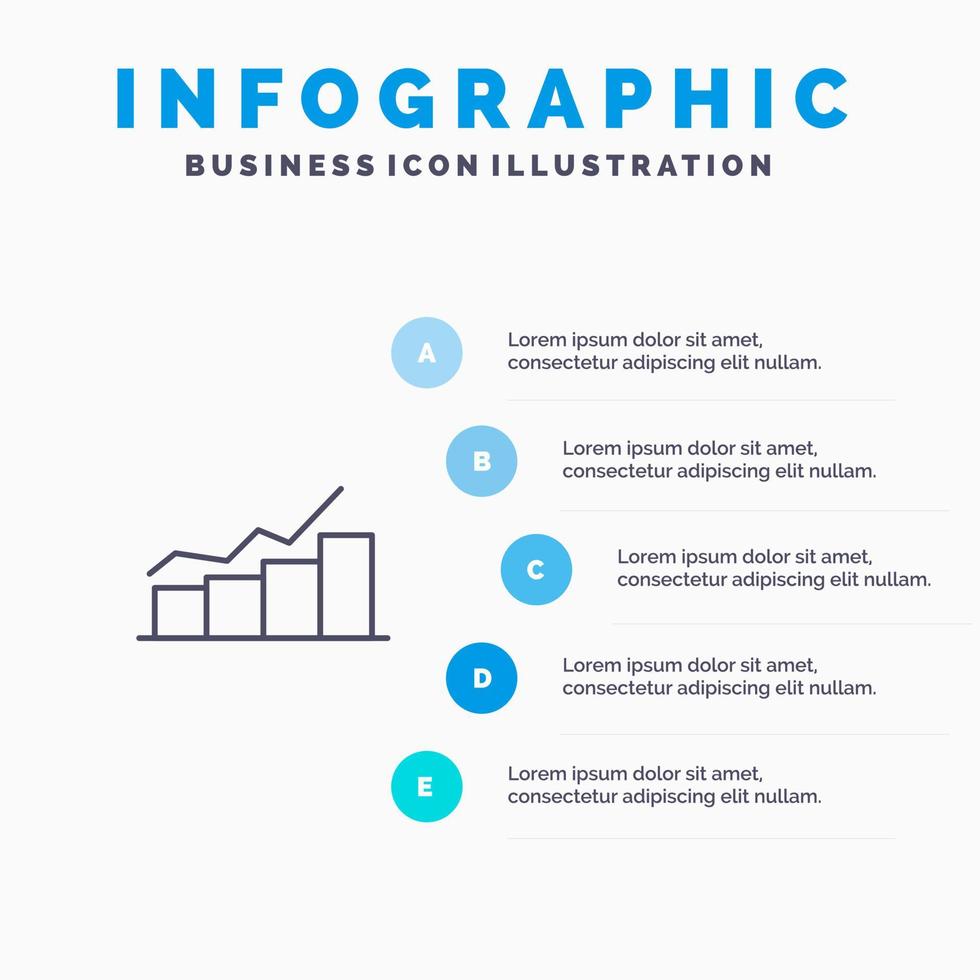 INFOGRAPHIC
BUSINESS ICON ILLUSTRATION

A
Lorem ipsum dolor sit amet, consectetur adipiscing elit nullam.

B
Lorem ipsum dolor sit amet, consectetur adipiscing elit nullam.

C
Lorem ipsum dolor sit amet, consectetur adipiscing elit nullam.

D
Lorem ipsum dolor sit amet, consectetur adipiscing elit nullam.

E
Lorem ipsum dolor sit amet, consectetur adipiscing elit nullam.