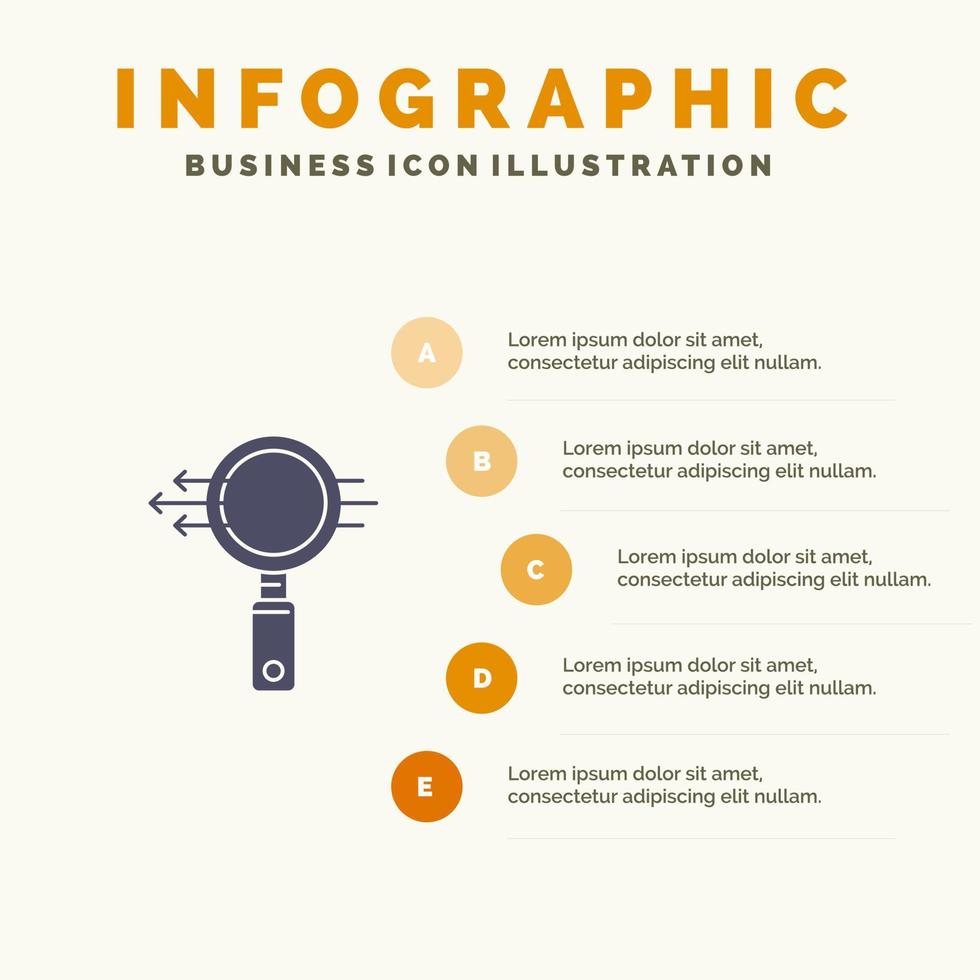 INFOGRAPHIC
BUSINESS ICON ILLUSTRATION

A
Lorem ipsum dolor sit amet, consectetur adipiscing elit nullam.

B
Lorem ipsum dolor sit amet, consectetur adipiscing elit nullam.

C
Lorem ipsum dolor sit amet, consectetur adipiscing elit nullam.

D
Lorem ipsum dolor sit amet, consectetur adipiscing elit nullam.

E
Lorem ipsum dolor sit amet, consectetur adipiscing elit nullam.