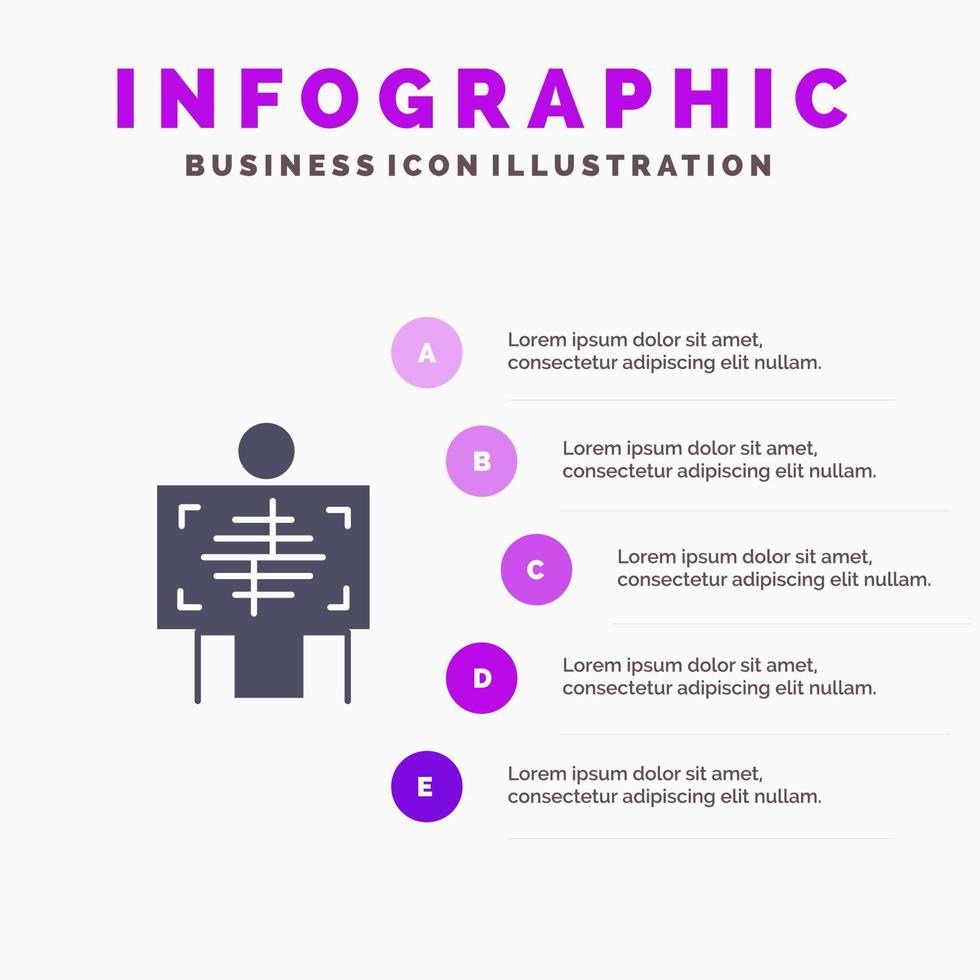 INFOGRAPHIC
BUSINESS ICON ILLUSTRATION

A
Lorem ipsum dolor sit amet, consectetur adipiscing elit nullam.

B
Lorem ipsum dolor sit amet, consectetur adipiscing elit nullam.

C
Lorem ipsum dolor sit amet, consectetur adipiscing elit nullam.

D
Lorem ipsum dolor sit amet, consectetur adipiscing elit nullam.

E
Lorem ipsum dolor sit amet, consectetur adipiscing elit nullam.