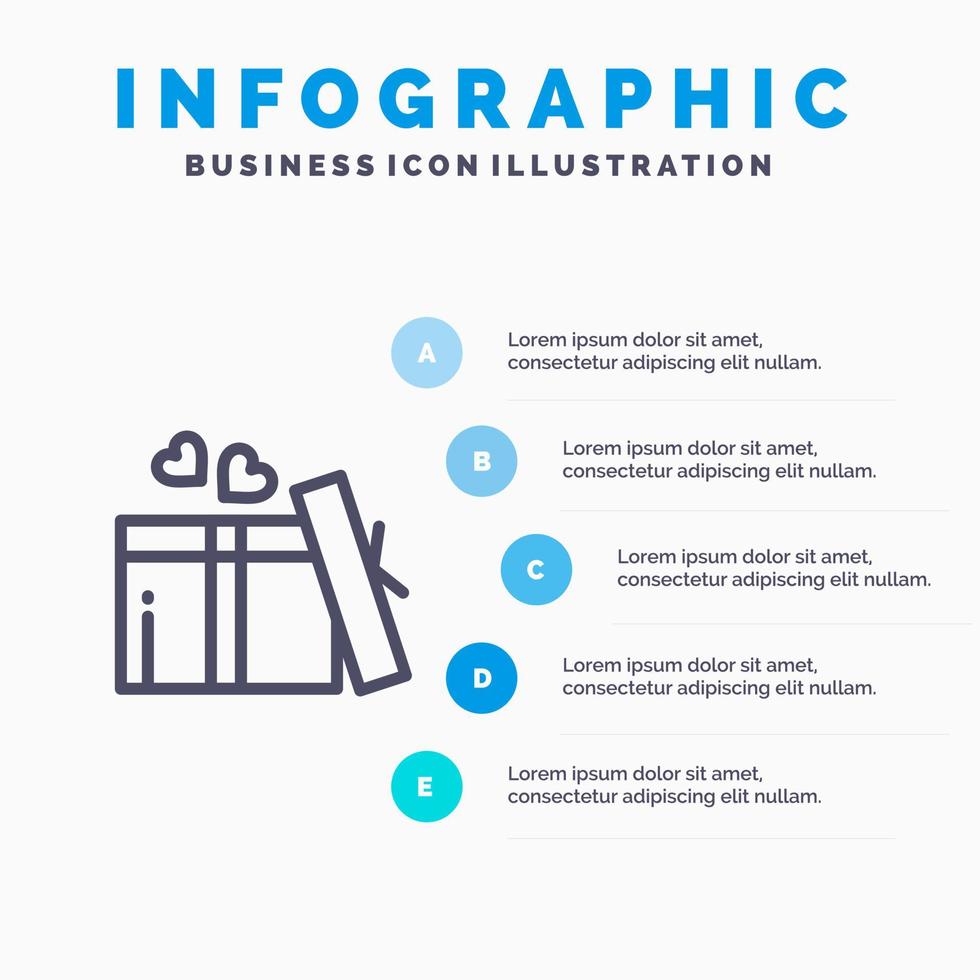 INFOGRAPHIC
BUSINESS ICON ILLUSTRATION

A
Lorem ipsum dolor sit amet, consectetur adipiscing elit nullam.

B
Lorem ipsum dolor sit amet, consectetur adipiscing elit nullam.

C
Lorem ipsum dolor sit amet, consectetur adipiscing elit nullam.

D
Lorem ipsum dolor sit amet, consectetur adipiscing elit nullam.

E
Lorem ipsum dolor sit amet, consectetur adipiscing elit nullam.