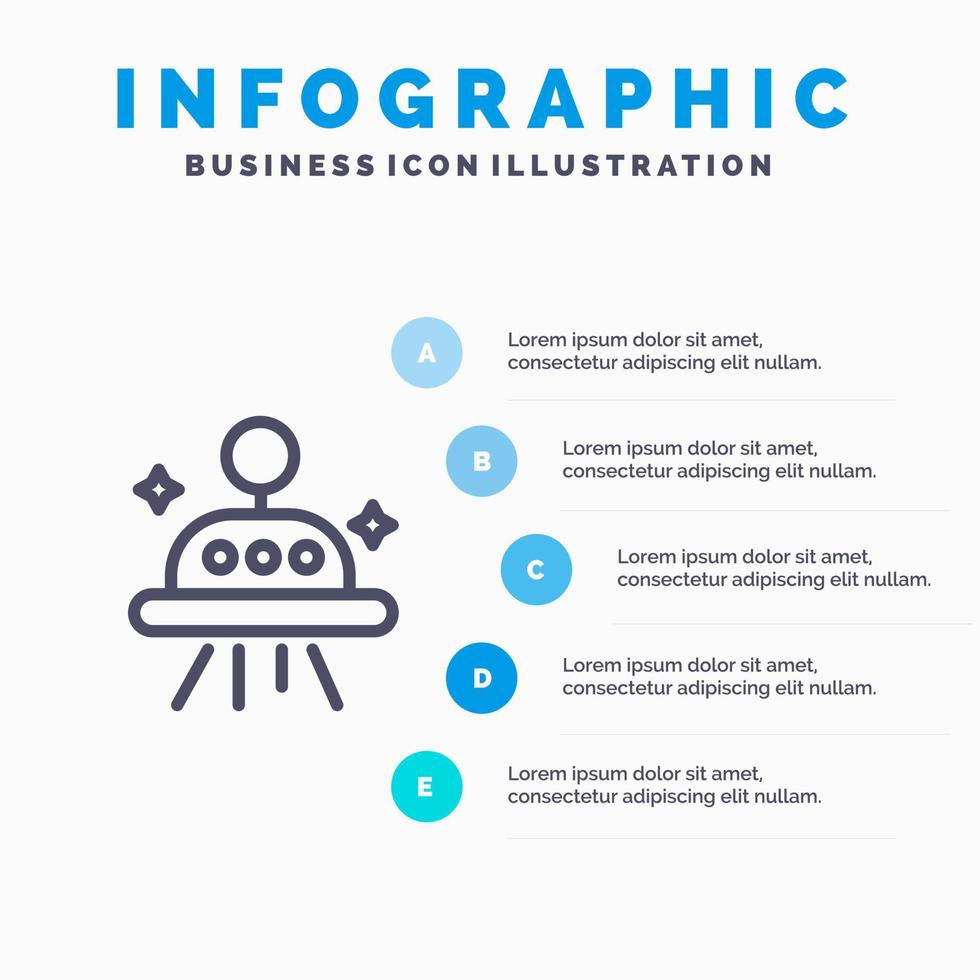 INFOGRAPHIC
BUSINESS ICON ILLUSTRATION

A
Lorem ipsum dolor sit amet, consectetur adipiscing elit nullam.

B
Lorem ipsum dolor sit amet, consectetur adipiscing elit nullam.

C
Lorem ipsum dolor sit amet, consectetur adipiscing elit nullam.

D
Lorem ipsum dolor sit amet, consectetur adipiscing elit nullam.

E
Lorem ipsum dolor sit amet, consectetur adipiscing elit nullam.