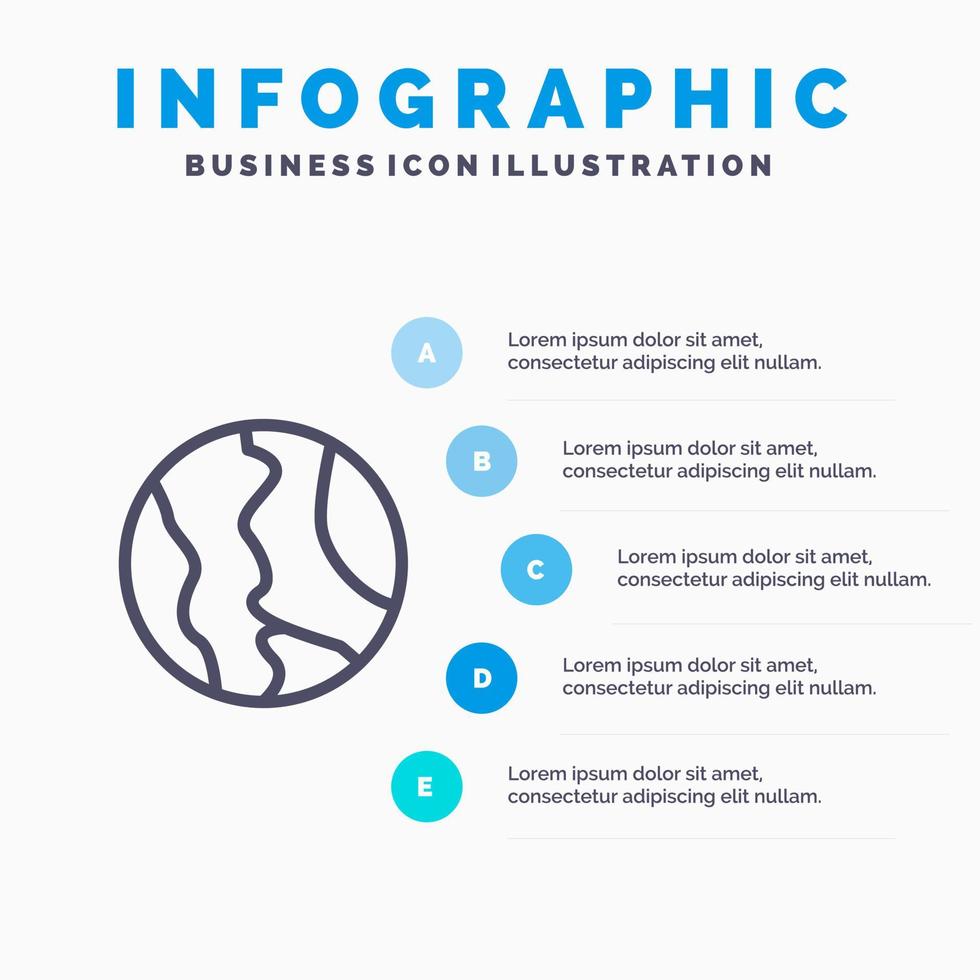 INFOGRAPHIC
BUSINESS ICON ILLUSTRATION

A
Lorem ipsum dolor sit amet, consectetur adipiscing elit nullam.

B
Lorem ipsum dolor sit amet, consectetur adipiscing elit nullam.

C
Lorem ipsum dolor sit amet, consectetur adipiscing elit nullam.

D
Lorem ipsum dolor sit amet, consectetur adipiscing elit nullam.

E
Lorem ipsum dolor sit amet, consectetur adipiscing elit nullam.