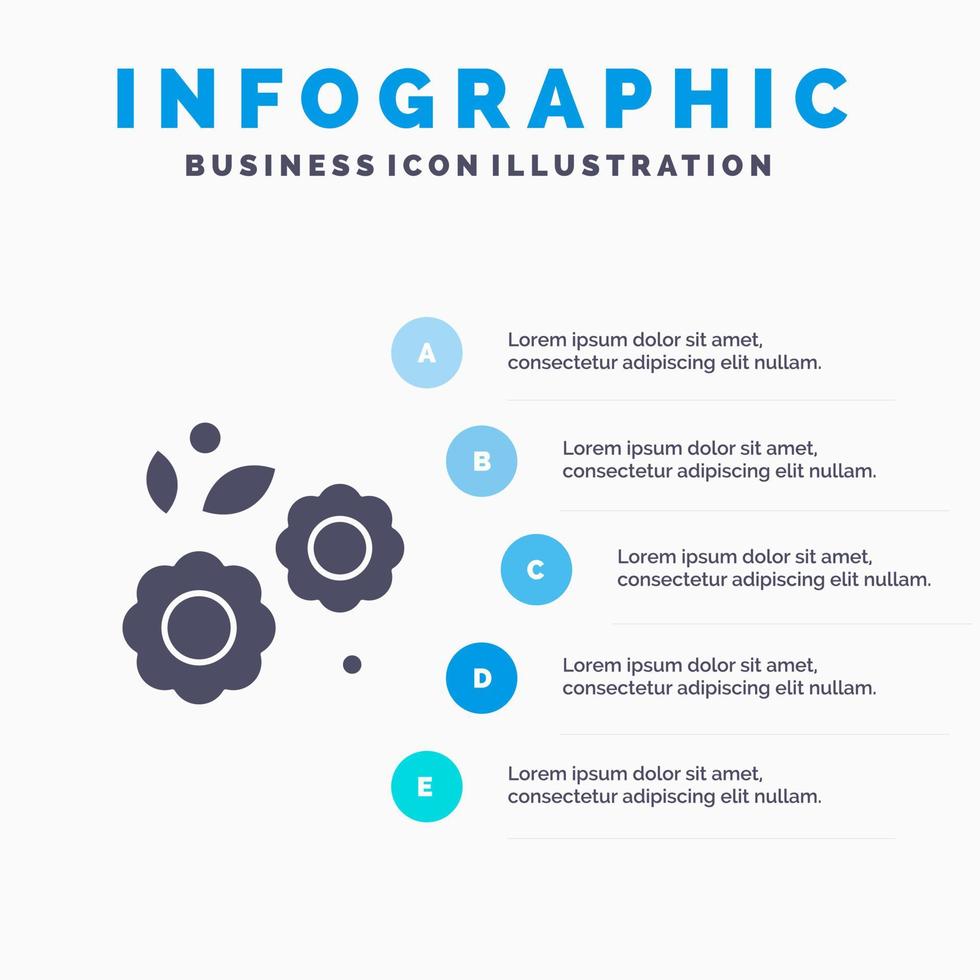 INFOGRAPHIC
BUSINESS ICON ILLUSTRATION

A
Lorem ipsum dolor sit amet, consectetur adipiscing elit nullam.

B
Lorem ipsum dolor sit amet, consectetur adipiscing elit nullam.

C
Lorem ipsum dolor sit amet, consectetur adipiscing elit nullam.

D
Lorem ipsum dolor sit amet, consectetur adipiscing elit nullam.

E
Lorem ipsum dolor sit amet, consectetur adipiscing elit nullam.