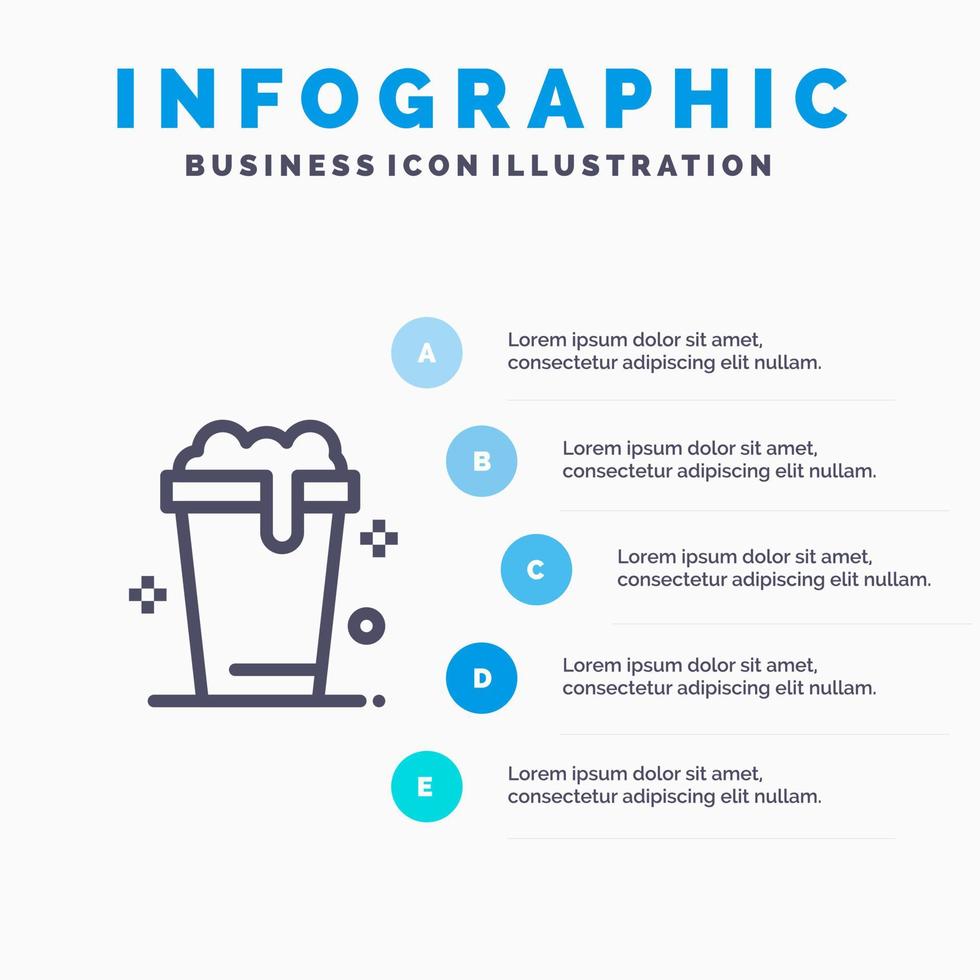 INFOGRAPHIC
BUSINESS ICON ILLUSTRATION

A
Lorem ipsum dolor sit amet, consectetur adipiscing elit nullam.

B
Lorem ipsum dolor sit amet, consectetur adipiscing elit nullam.

C
Lorem ipsum dolor sit amet, consectetur adipiscing elit nullam.

D
Lorem ipsum dolor sit amet, consectetur adipiscing elit nullam.

E
Lorem ipsum dolor sit amet, consectetur adipiscing elit nullam.