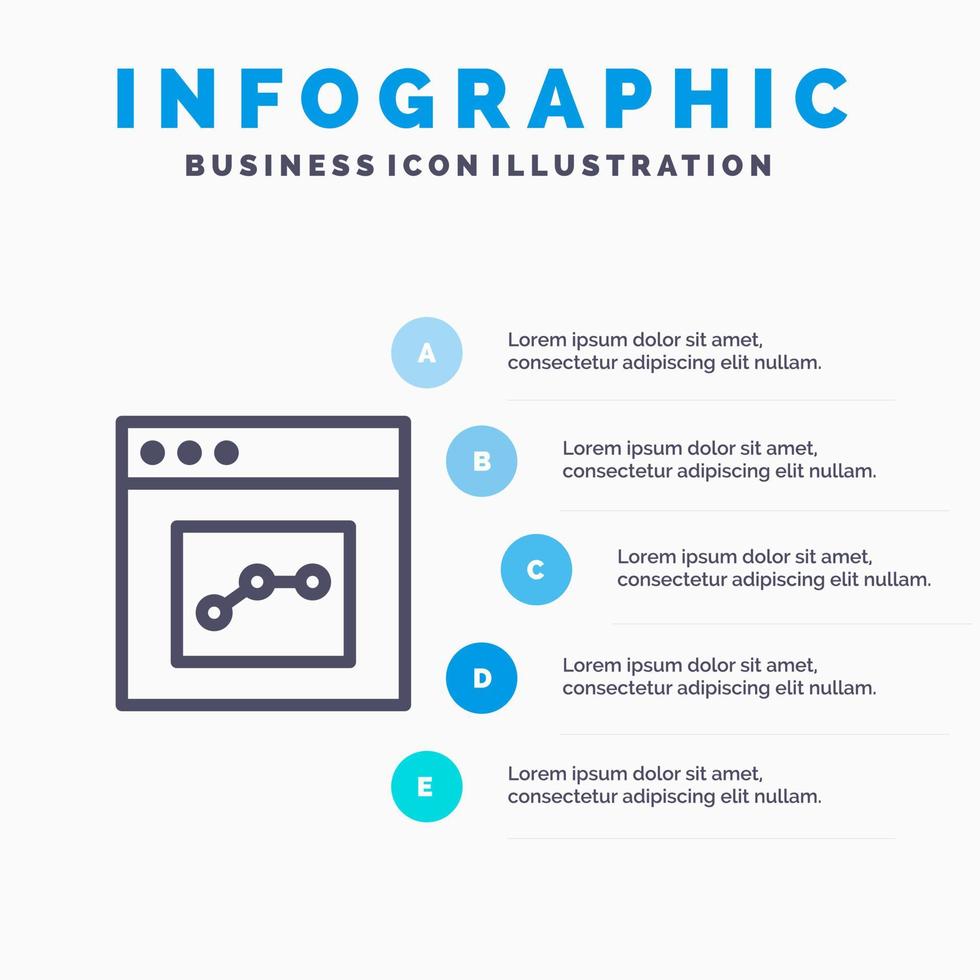 INFOGRAPHIC
BUSINESS ICON ILLUSTRATION

A
Lorem ipsum dolor sit amet, consectetur adipiscing elit nullam.

B
Lorem ipsum dolor sit amet, consectetur adipiscing elit nullam.

C
Lorem ipsum dolor sit amet, consectetur adipiscing elit nullam.

D
Lorem ipsum dolor sit amet, consectetur adipiscing elit nullam.

E
Lorem ipsum dolor sit amet, consectetur adipiscing elit nullam.