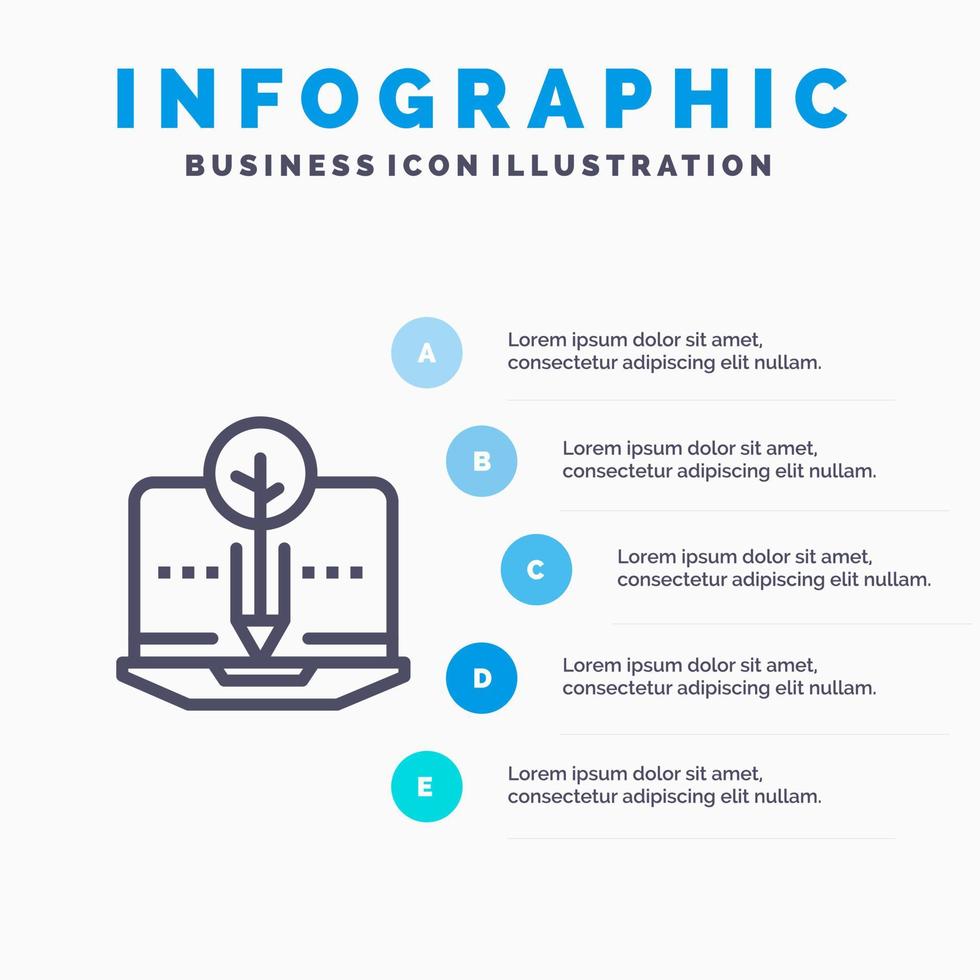 INFOGRAPHIC
BUSINESS ICON ILLUSTRATION

A
Lorem ipsum dolor sit amet, consectetur adipiscing elit nullam.

B
Lorem ipsum dolor sit amet, consectetur adipiscing elit nullam.

C
Lorem ipsum dolor sit amet, consectetur adipiscing elit nullam.

D
Lorem ipsum dolor sit amet, consectetur adipiscing elit nullam.

E
Lorem ipsum dolor sit amet, consectetur adipiscing elit nullam.