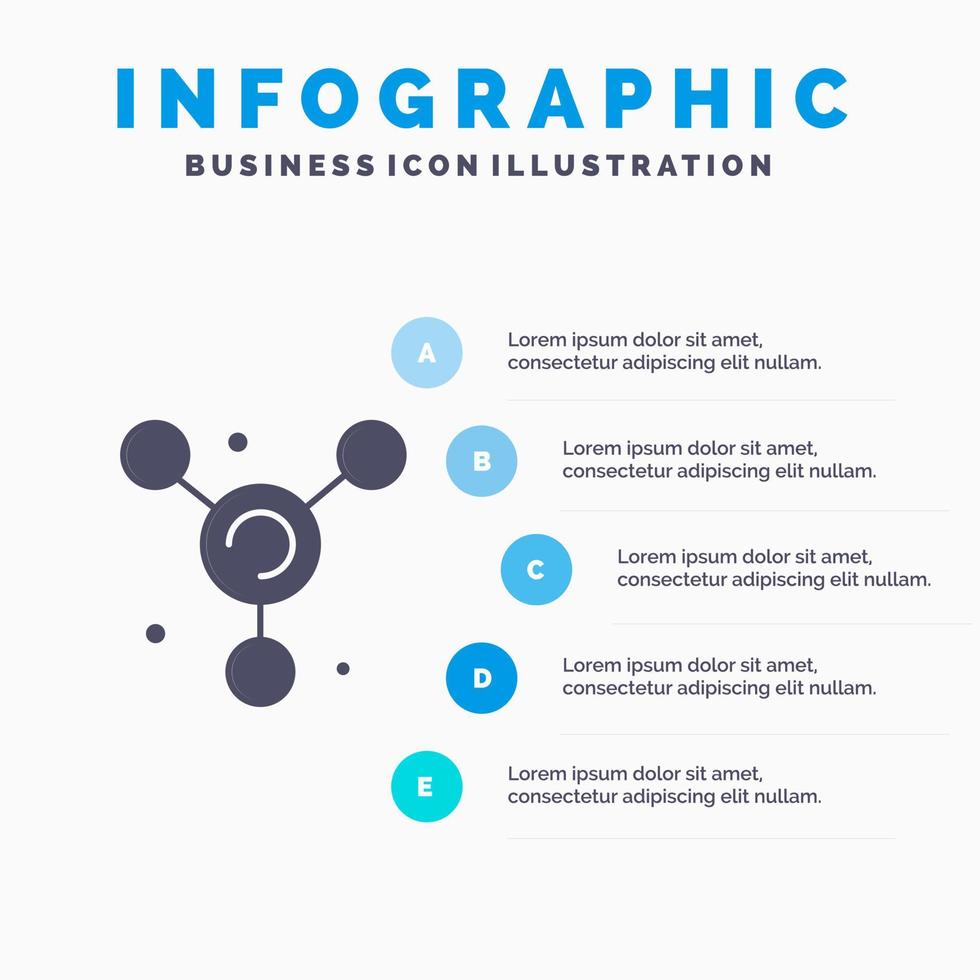 INFOGRAPHIC
BUSINESS ICON ILLUSTRATION

A
Lorem ipsum dolor sit amet, consectetur adipiscing elit nullam.

B
Lorem ipsum dolor sit amet, consectetur adipiscing elit nullam.

C
Lorem ipsum dolor sit amet, consectetur adipiscing elit nullam.

D
Lorem ipsum dolor sit amet, consectetur adipiscing elit nullam.

E
Lorem ipsum dolor sit amet, consectetur adipiscing elit nullam.