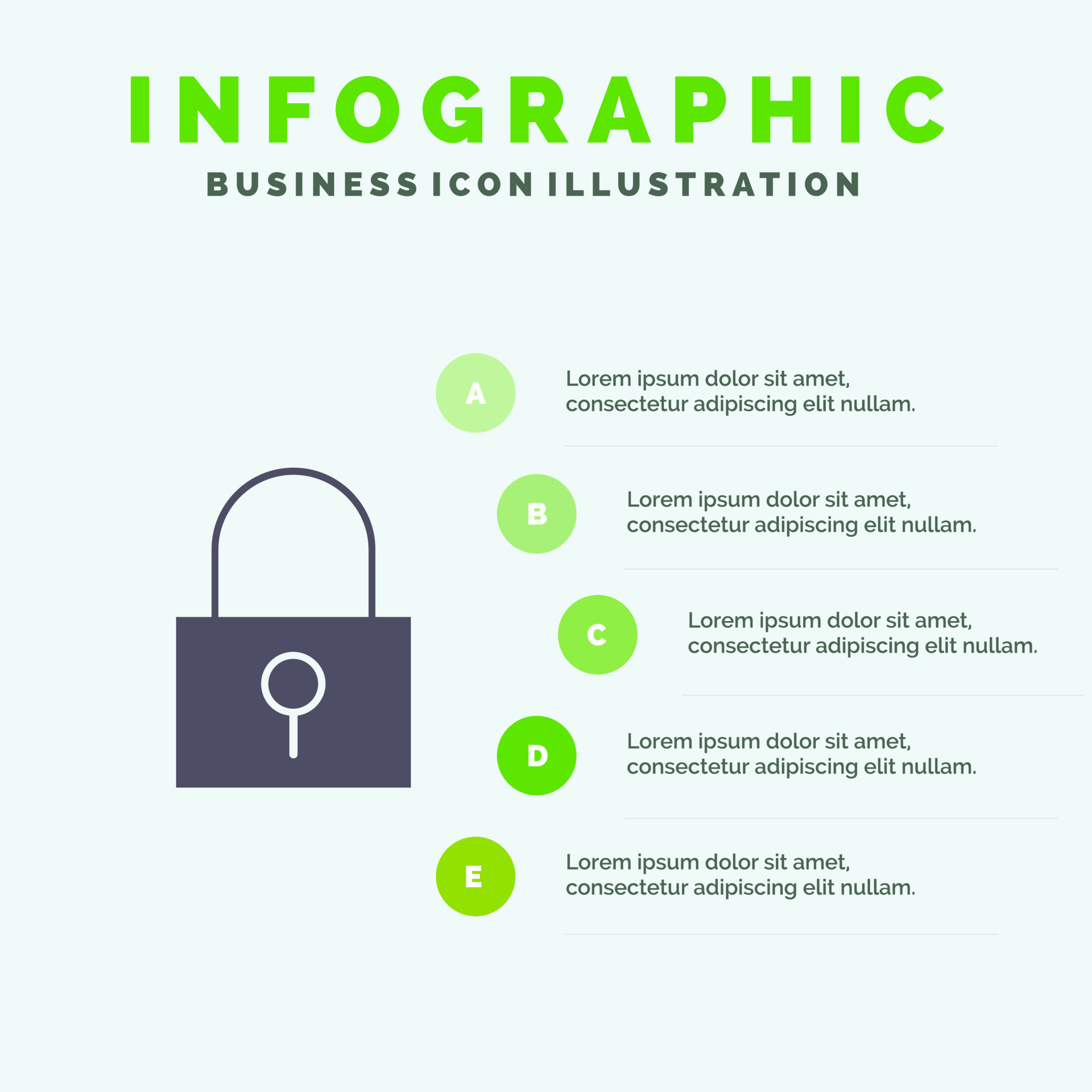 INFOGRAPHIC
BUSINESS ICON ILLUSTRATION

A
Lorem ipsum dolor sit amet, consectetur adipiscing elit nullam.

B
Lorem ipsum dolor sit amet, consectetur adipiscing elit nullam.

C
Lorem ipsum dolor sit amet, consectetur adipiscing elit nullam.

D
Lorem ipsum dolor sit amet, consectetur adipiscing elit nullam.

E
Lorem ipsum dolor sit amet, consectetur adipiscing elit nullam.