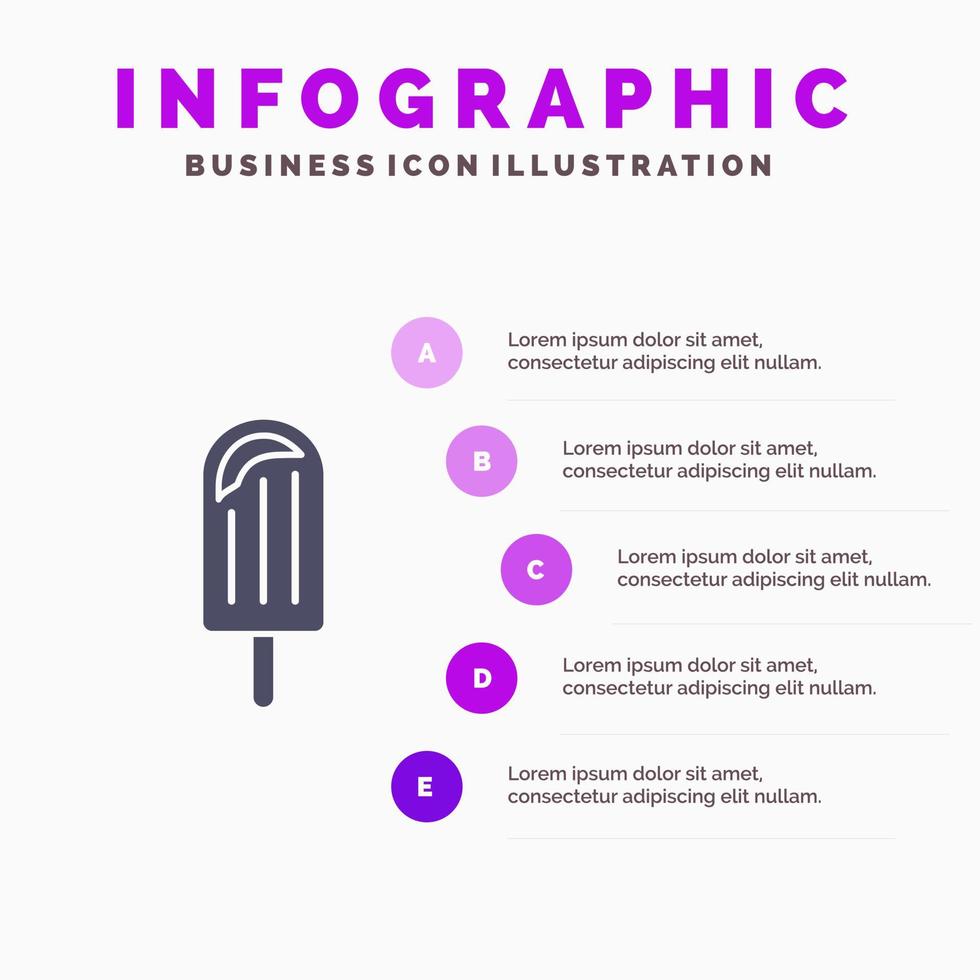 INFOGRAPHIC
BUSINESS ICON ILLUSTRATION

A
Lorem ipsum dolor sit amet, consectetur adipiscing elit nullam.

B
Lorem ipsum dolor sit amet, consectetur adipiscing elit nullam.

C
Lorem ipsum dolor sit amet, consectetur adipiscing elit nullam.

D
Lorem ipsum dolor sit amet, consectetur adipiscing elit nullam.

E
Lorem ipsum dolor sit amet, consectetur adipiscing elit nullam.