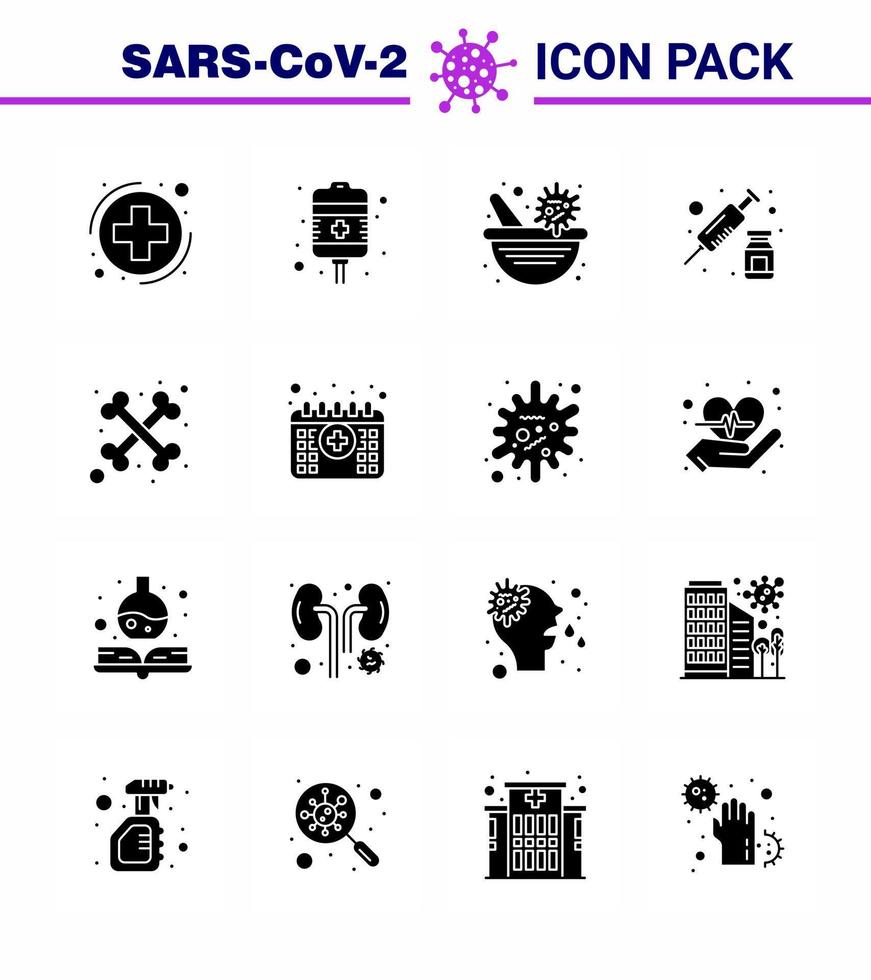 SARS-CoV-2 ICON PACK