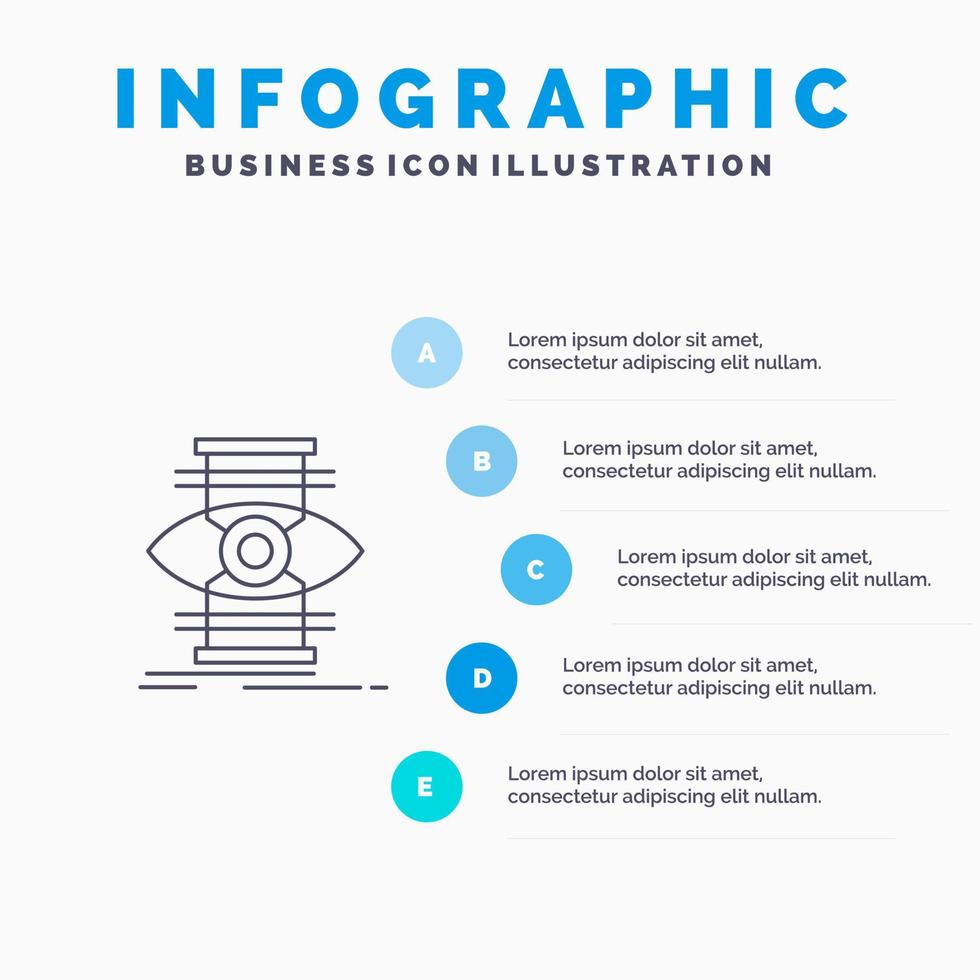 INFOGRAPHIC
BUSINESS ICON ILLUSTRATION

A
Lorem ipsum dolor sit amet, consectetur adipiscing elit nullam.

B
Lorem ipsum dolor sit amet, consectetur adipiscing elit nullam.

C
Lorem ipsum dolor sit amet, consectetur adipiscing elit nullam.

D
Lorem ipsum dolor sit amet, consectetur adipiscing elit nullam.

E
Lorem ipsum dolor sit amet, consectetur adipiscing elit nullam.