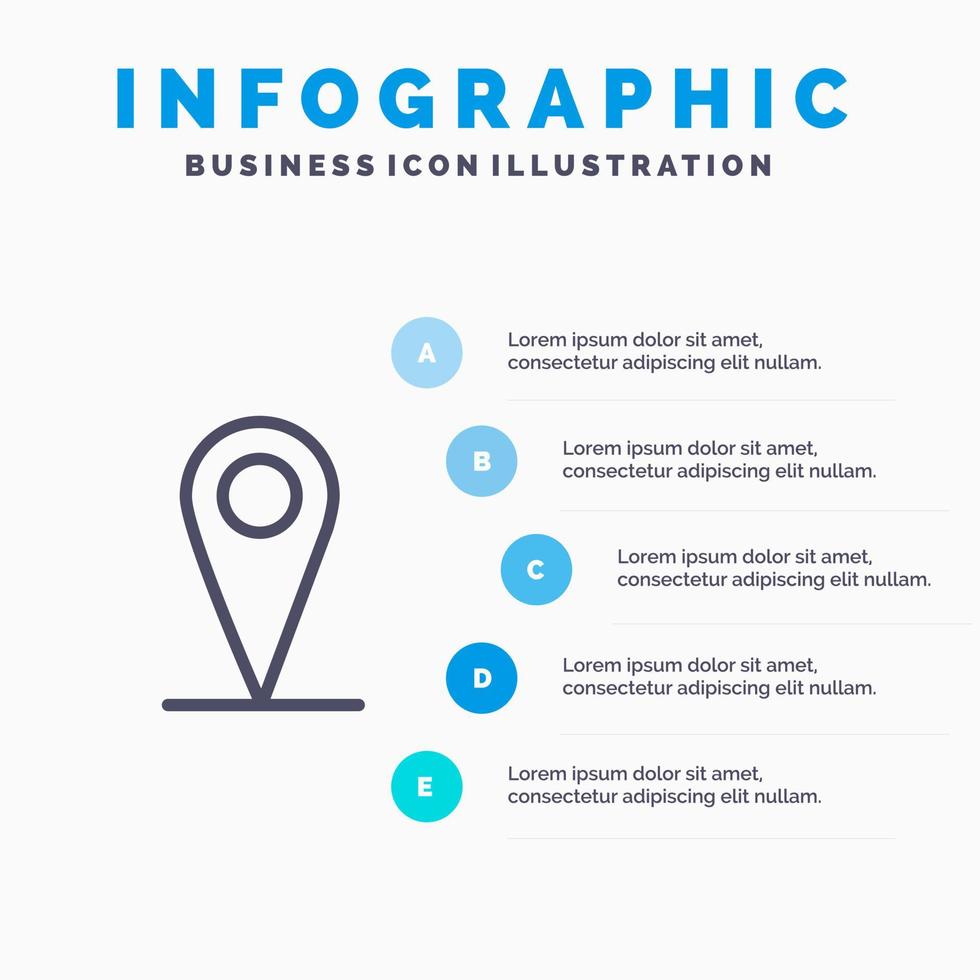 INFOGRAPHIC
BUSINESS ICON ILLUSTRATION

A
Lorem ipsum dolor sit amet, consectetur adipiscing elit nullam.

B
Lorem ipsum dolor sit amet, consectetur adipiscing elit nullam.

C
Lorem ipsum dolor sit amet, consectetur adipiscing elit nullam.

D
Lorem ipsum dolor sit amet, consectetur adipiscing elit nullam.

E
Lorem ipsum dolor sit amet, consectetur adipiscing elit nullam.