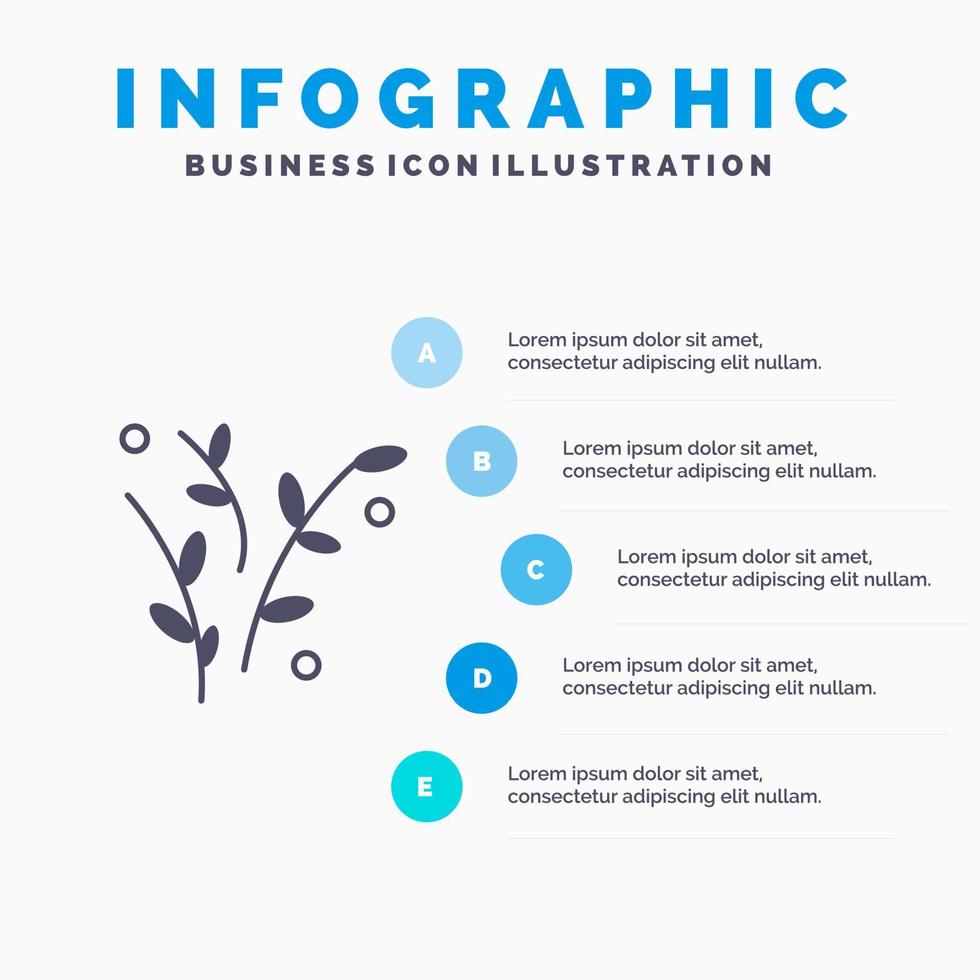 INFOGRAPHIC
BUSINESS ICON ILLUSTRATION

A
Lorem ipsum dolor sit amet, consectetur adipiscing elit nullam.

B
Lorem ipsum dolor sit amet, consectetur adipiscing elit nullam.

C
Lorem ipsum dolor sit amet, consectetur adipiscing elit nullam.

D
Lorem ipsum dolor sit amet, consectetur adipiscing elit nullam.

E
Lorem ipsum dolor sit amet, consectetur adipiscing elit nullam.