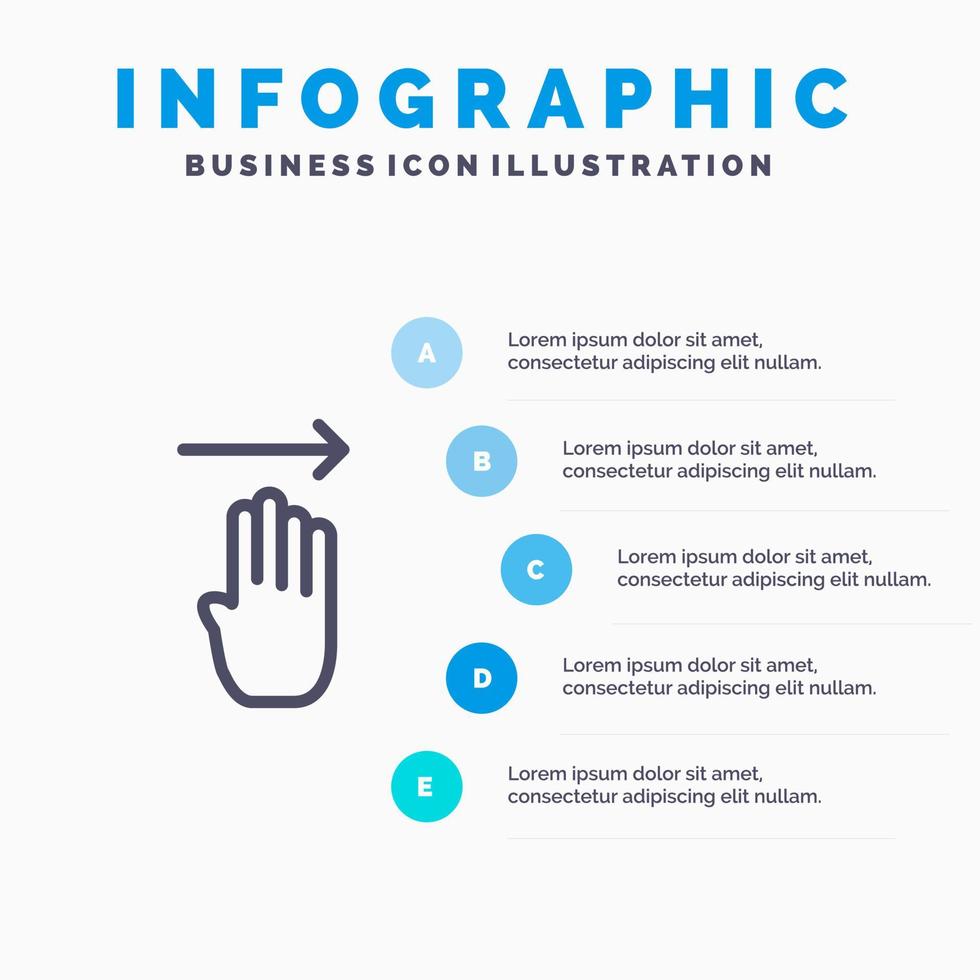 INFOGRAPHIC
BUSINESS ICON ILLUSTRATION

A
Lorem ipsum dolor sit amet, consectetur adipiscing elit nullam.

B
Lorem ipsum dolor sit amet, consectetur adipiscing elit nullam.

C
Lorem ipsum dolor sit amet, consectetur adipiscing elit nullam.

D
Lorem ipsum dolor sit amet, consectetur adipiscing elit nullam.

E
Lorem ipsum dolor sit amet, consectetur adipiscing elit nullam.