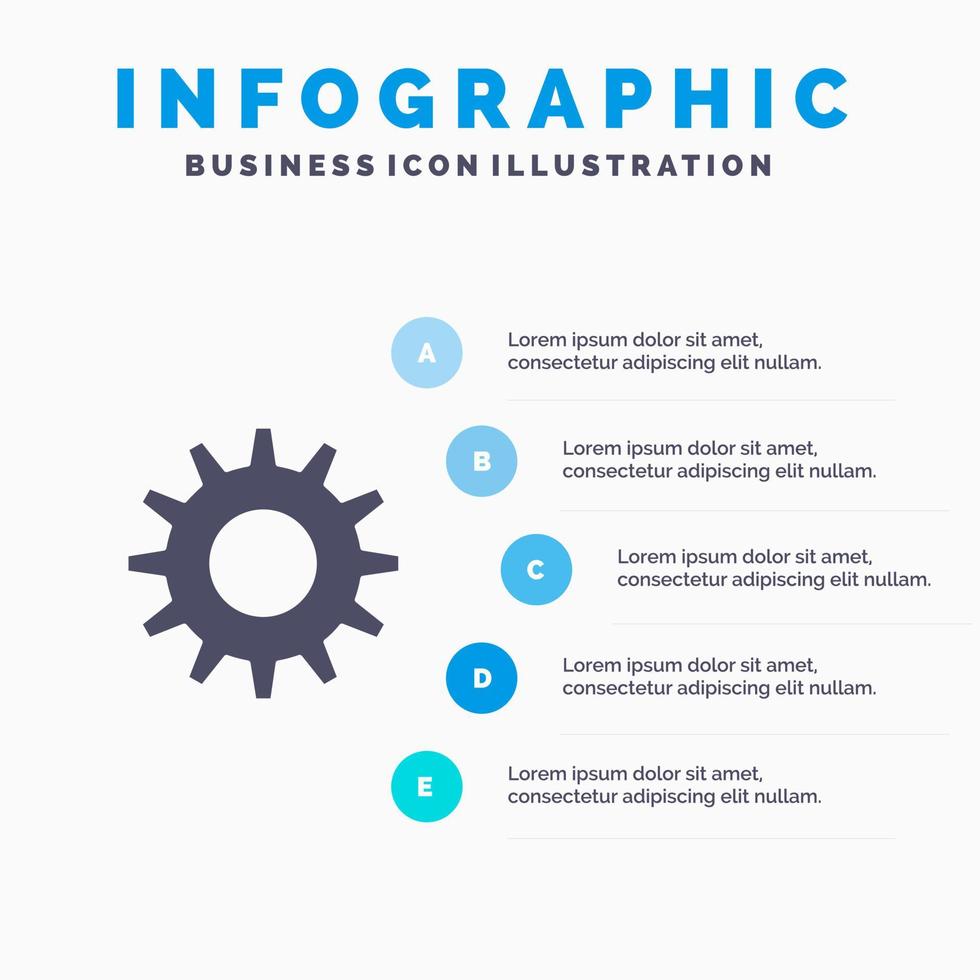 INFOGRAPHIC
BUSINESS ICON ILLUSTRATION

A
Lorem ipsum dolor sit amet, consectetur adipiscing elit nullam.

B
Lorem ipsum dolor sit amet, consectetur adipiscing elit nullam.

C
Lorem ipsum dolor sit amet, consectetur adipiscing elit nullam.

D
Lorem ipsum dolor sit amet, consectetur adipiscing elit nullam.

E
Lorem ipsum dolor sit amet, consectetur adipiscing elit nullam.