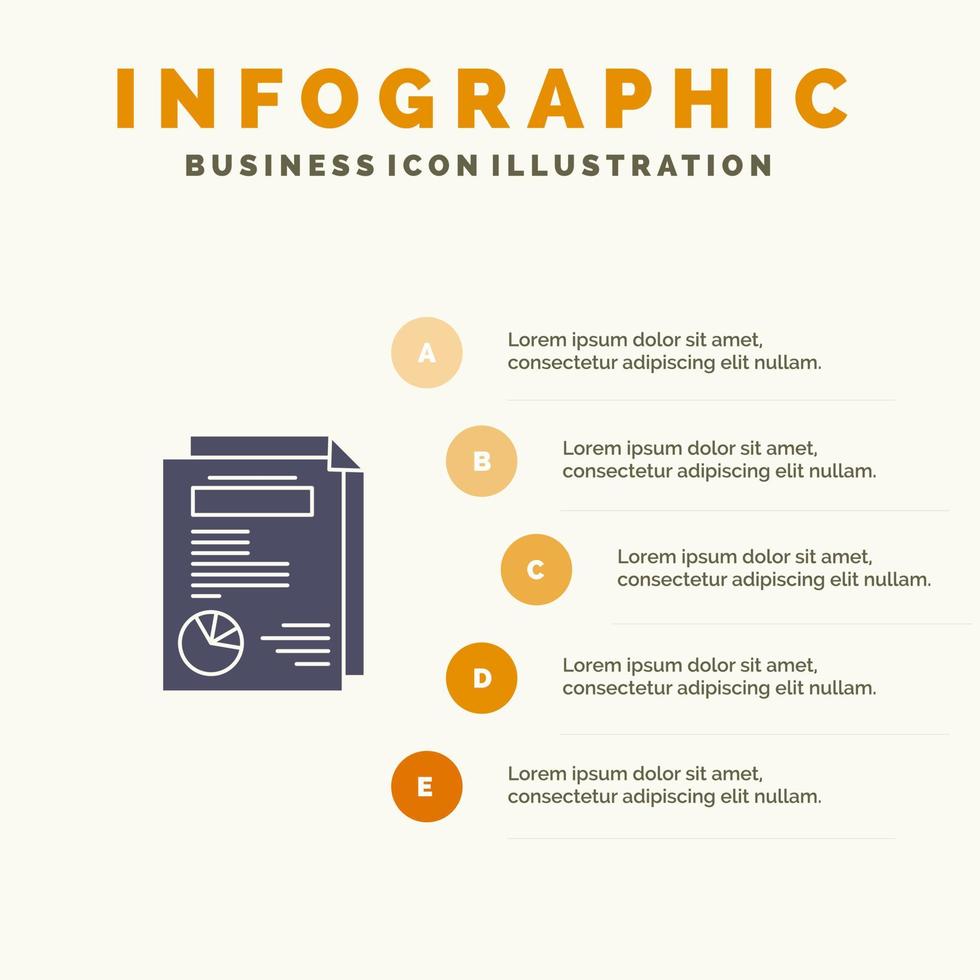 INFOGRAPHIC
BUSINESS ICON ILLUSTRATION

A
Lorem ipsum dolor sit amet, consectetur adipiscing elit nullam.

B
Lorem ipsum dolor sit amet, consectetur adipiscing elit nullam.

C
Lorem ipsum dolor sit amet, consectetur adipiscing elit nullam.

D
Lorem ipsum dolor sit amet, consectetur adipiscing elit nullam.

E
Lorem ipsum dolor sit amet, consectetur adipiscing elit nullam.