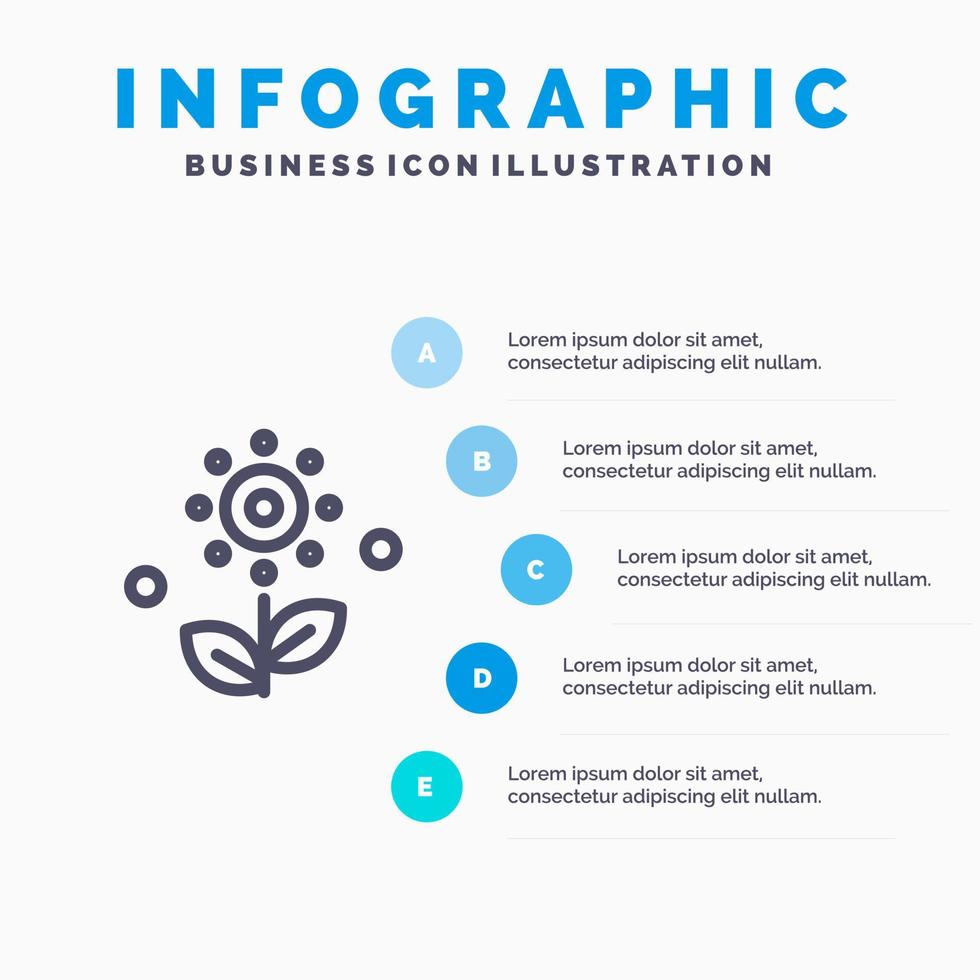 INFOGRAPHIC
BUSINESS ICON ILLUSTRATION

A
Lorem ipsum dolor sit amet, consectetur adipiscing elit nullam.

B
Lorem ipsum dolor sit amet, consectetur adipiscing elit nullam.

C
Lorem ipsum dolor sit amet, consectetur adipiscing elit nullam.

D
Lorem ipsum dolor sit amet, consectetur adipiscing elit nullam.

E
Lorem ipsum dolor sit amet, consectetur adipiscing elit nullam.