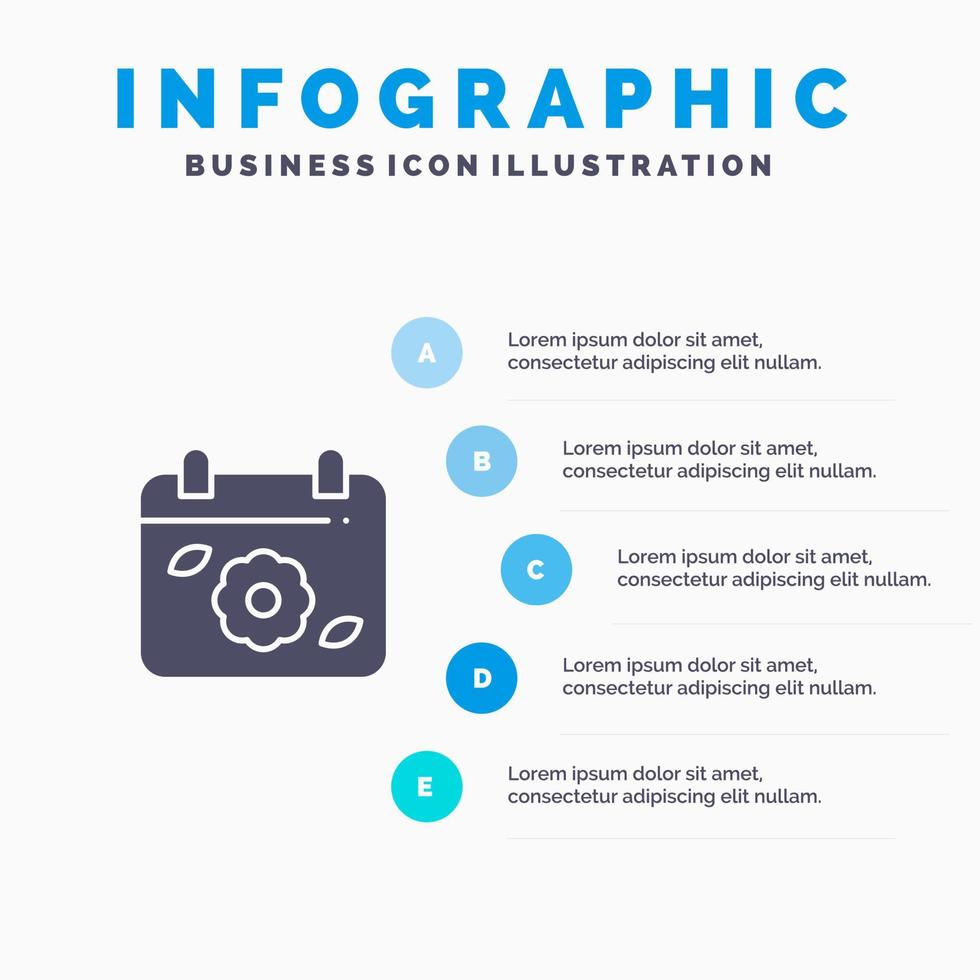 INFOGRAPHIC

BUSINESS ICON ILLUSTRATION

A

Lorem ipsum dolor sit amet, consectetur adipiscing elit nullam.

B

Lorem ipsum dolor sit amet, consectetur adipiscing elit nullam.

C

Lorem ipsum dolor sit amet, consectetur adipiscing elit nullam.

D

Lorem ipsum dolor sit amet, consectetur adipiscing elit nullam.

E

Lorem ipsum dolor sit amet, consectetur adipiscing elit nullam.