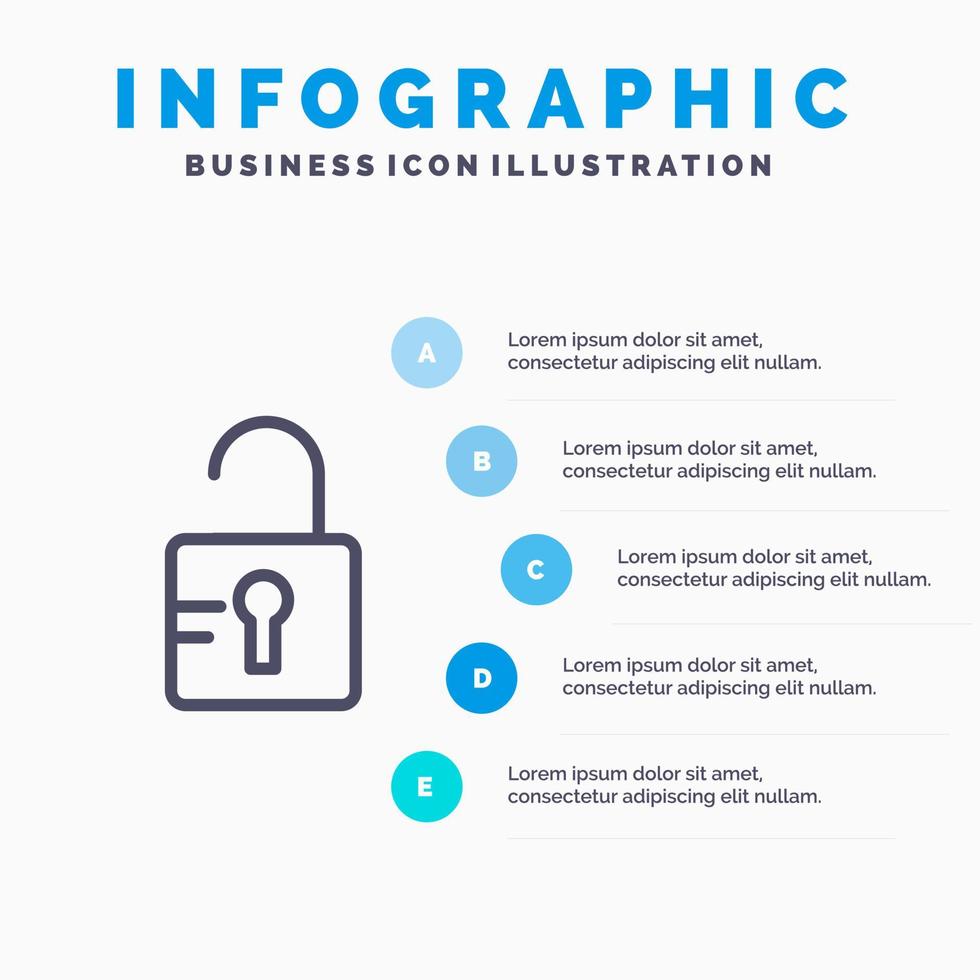 INFOGRAPHIC
BUSINESS ICON ILLUSTRATION

A
Lorem ipsum dolor sit amet, consectetur adipiscing elit nullam.

B
Lorem ipsum dolor sit amet, consectetur adipiscing elit nullam.

C
Lorem ipsum dolor sit amet, consectetur adipiscing elit nullam.

D
Lorem ipsum dolor sit amet, consectetur adipiscing elit nullam.

E
Lorem ipsum dolor sit amet, consectetur adipiscing elit nullam.