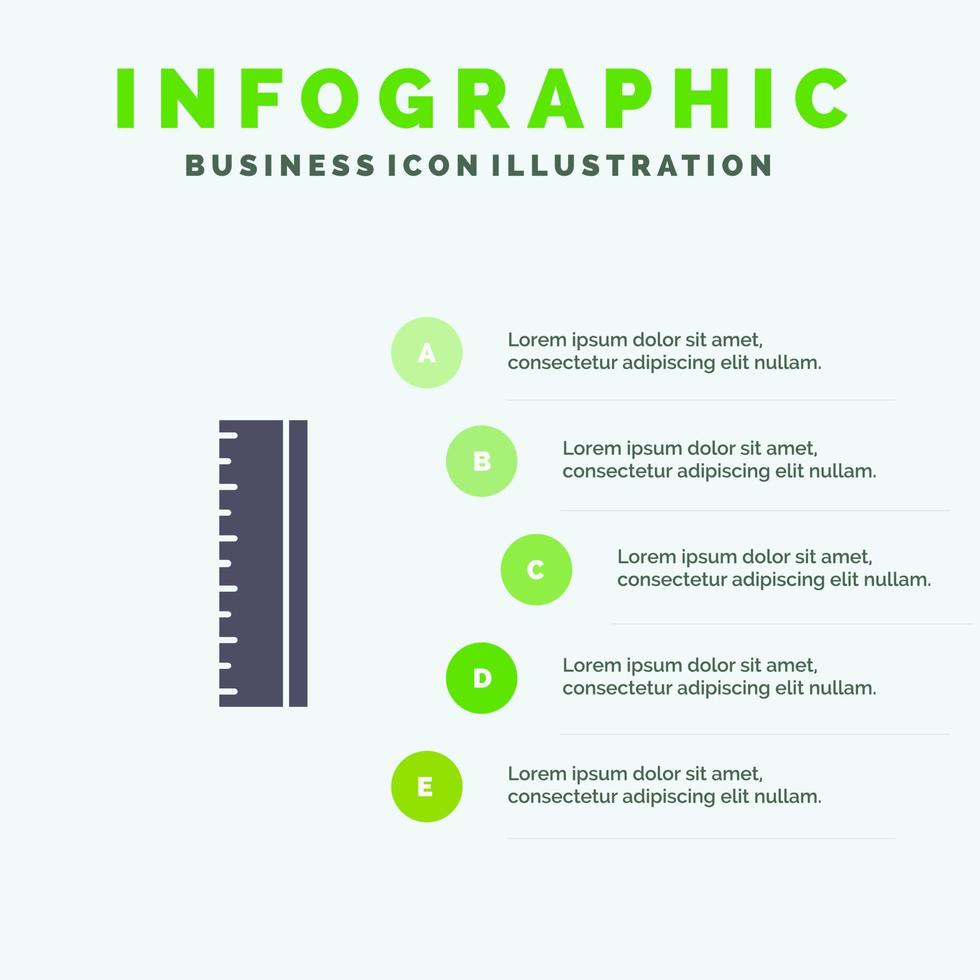 INFOGRAPHIC
BUSINESS ICON ILLUSTRATION

A
Lorem ipsum dolor sit amet, consectetur adipiscing elit nullam.

B
Lorem ipsum dolor sit amet, consectetur adipiscing elit nullam.

C
Lorem ipsum dolor sit amet, consectetur adipiscing elit nullam.

D
Lorem ipsum dolor sit amet, consectetur adipiscing elit nullam.

E
Lorem ipsum dolor sit amet, consectetur adipiscing elit nullam.