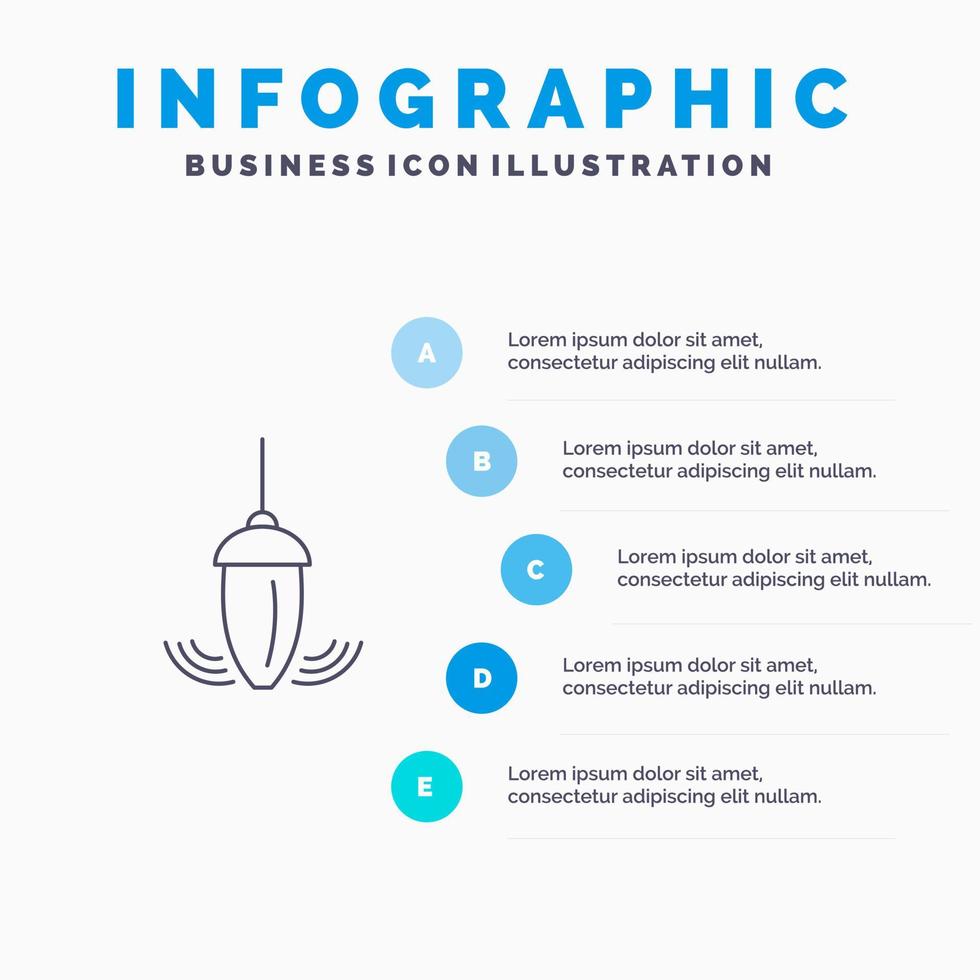 INFOGRAPHIC
BUSINESS ICON ILLUSTRATION

A
Lorem ipsum dolor sit amet, consectetur adipiscing elit nullam.

B
Lorem ipsum dolor sit amet, consectetur adipiscing elit nullam.

C
Lorem ipsum dolor sit amet, consectetur adipiscing elit nullam.

D
Lorem ipsum dolor sit amet, consectetur adipiscing elit nullam.

E
Lorem ipsum dolor sit amet, consectetur adipiscing elit nullam.