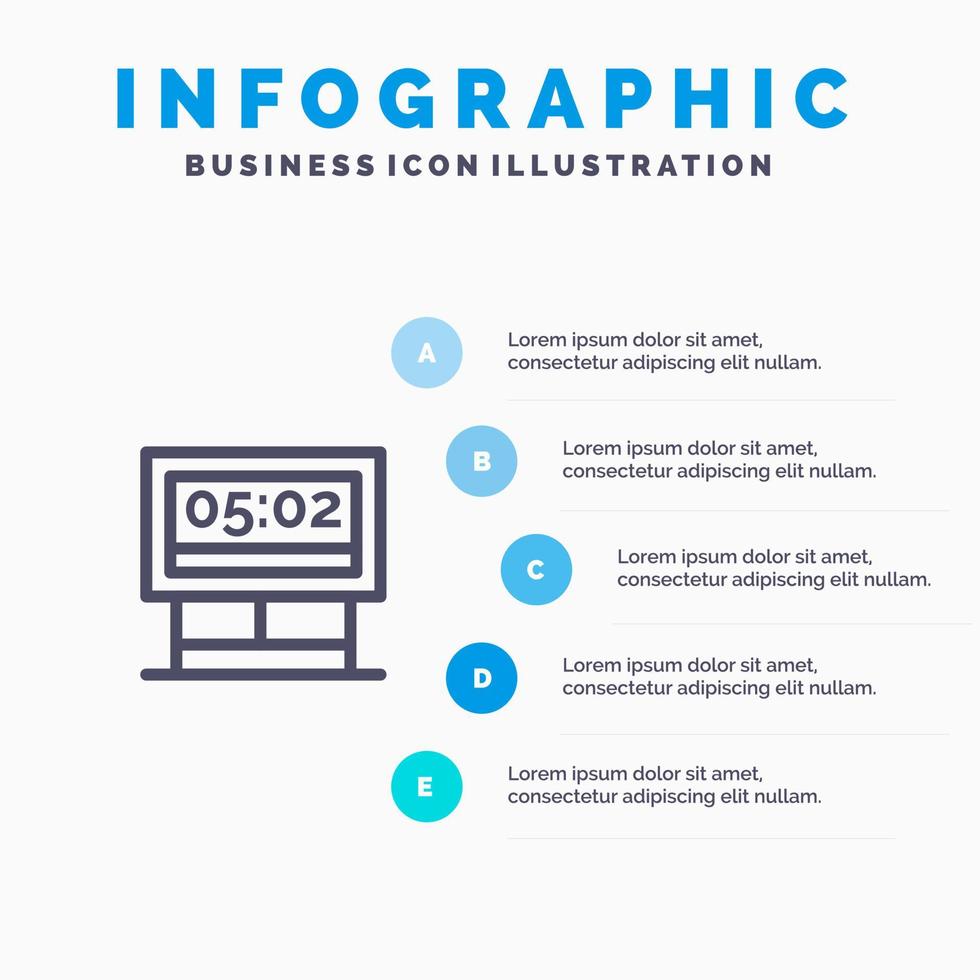 INFOGRAPHIC

BUSINESS ICON ILLUSTRATION

05:02

A

Lorem ipsum dolor sit amet, consectetur adipiscing elit nullam.

B

Lorem ipsum dolor sit amet, consectetur adipiscing elit nullam.

C

Lorem ipsum dolor sit amet, consectetur adipiscing elit nullam.

D

Lorem ipsum dolor sit amet, consectetur adipiscing elit nullam.

E

Lorem ipsum dolor sit amet, consectetur adipiscing elit nullam.