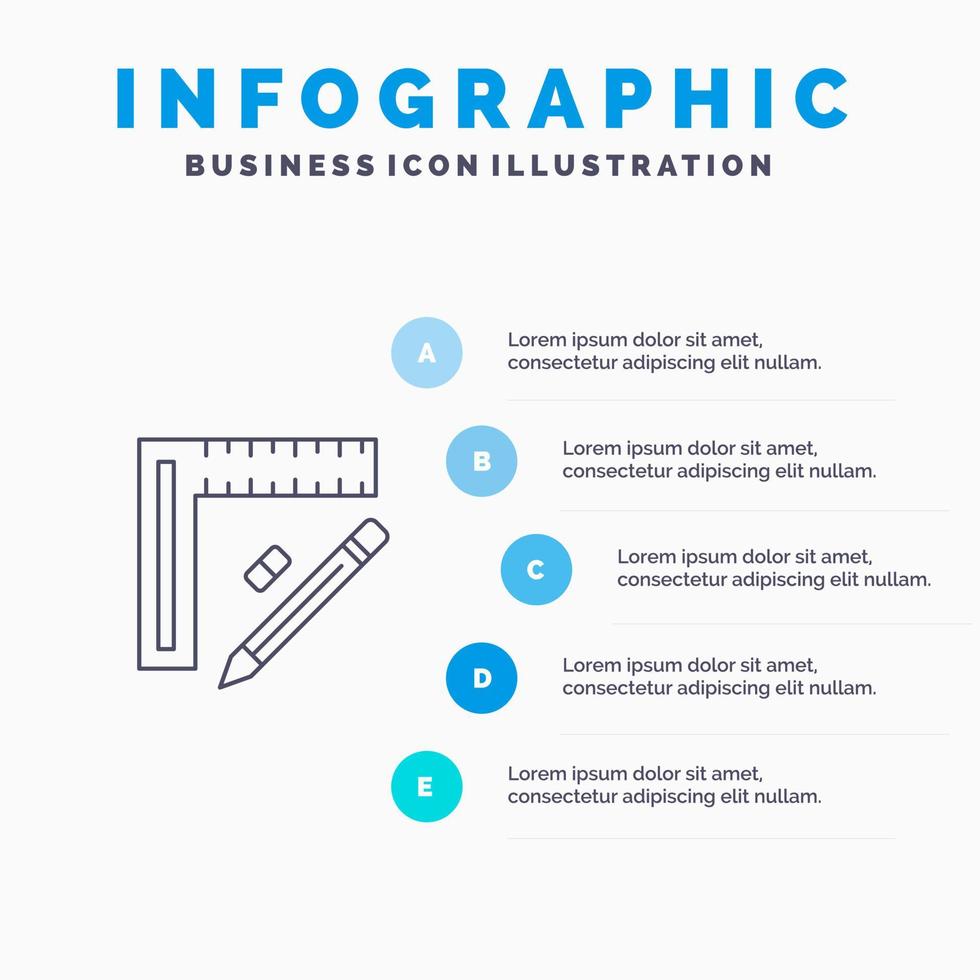 INFOGRAPHIC
BUSINESS ICON ILLUSTRATION

A
Lorem ipsum dolor sit amet, consectetur adipiscing elit nullam.

B
Lorem ipsum dolor sit amet, consectetur adipiscing elit nullam.

C
Lorem ipsum dolor sit amet, consectetur adipiscing elit nullam.

D
Lorem ipsum dolor sit amet, consectetur adipiscing elit nullam.

E
Lorem ipsum dolor sit amet, consectetur adipiscing elit nullam.