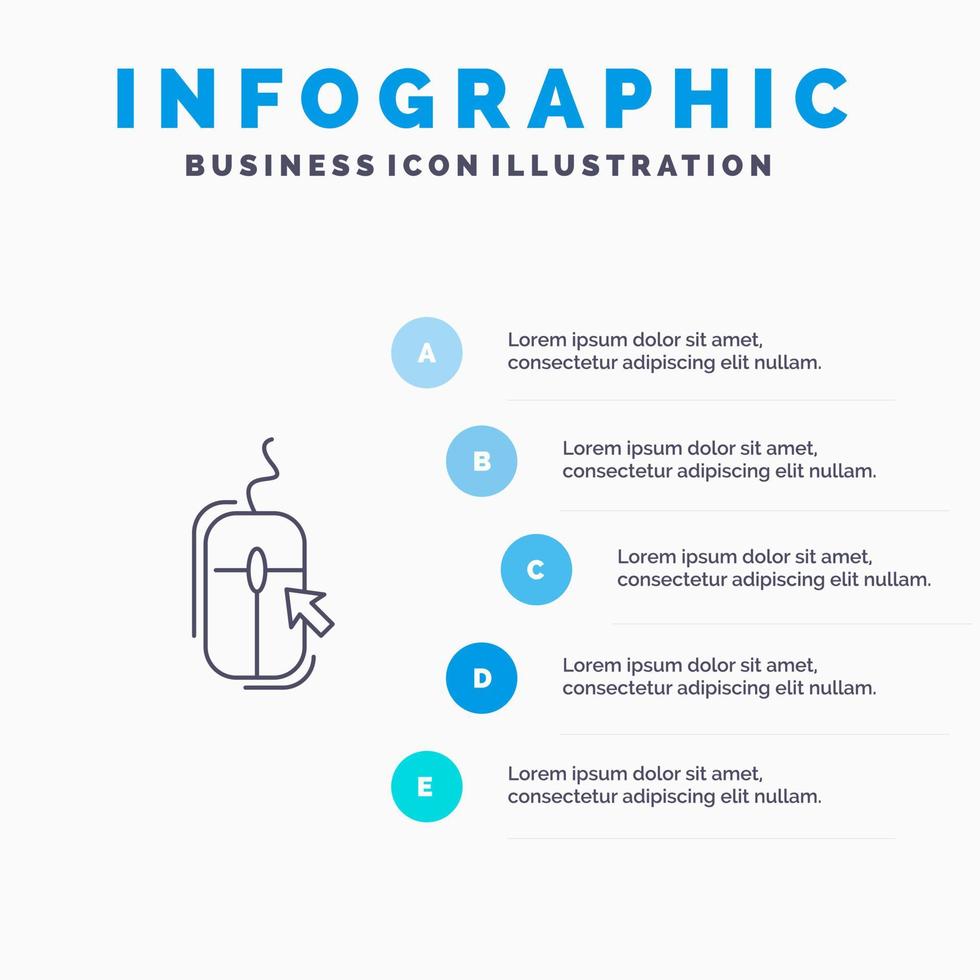 INFOGRAPHIC
BUSINESS ICON ILLUSTRATION

A
Lorem ipsum dolor sit amet, consectetur adipiscing elit nullam.

B
Lorem ipsum dolor sit amet, consectetur adipiscing elit nullam.

C
Lorem ipsum dolor sit amet, consectetur adipiscing elit nullam.

D
Lorem ipsum dolor sit amet, consectetur adipiscing elit nullam.

E
Lorem ipsum dolor sit amet, consectetur adipiscing elit nullam.