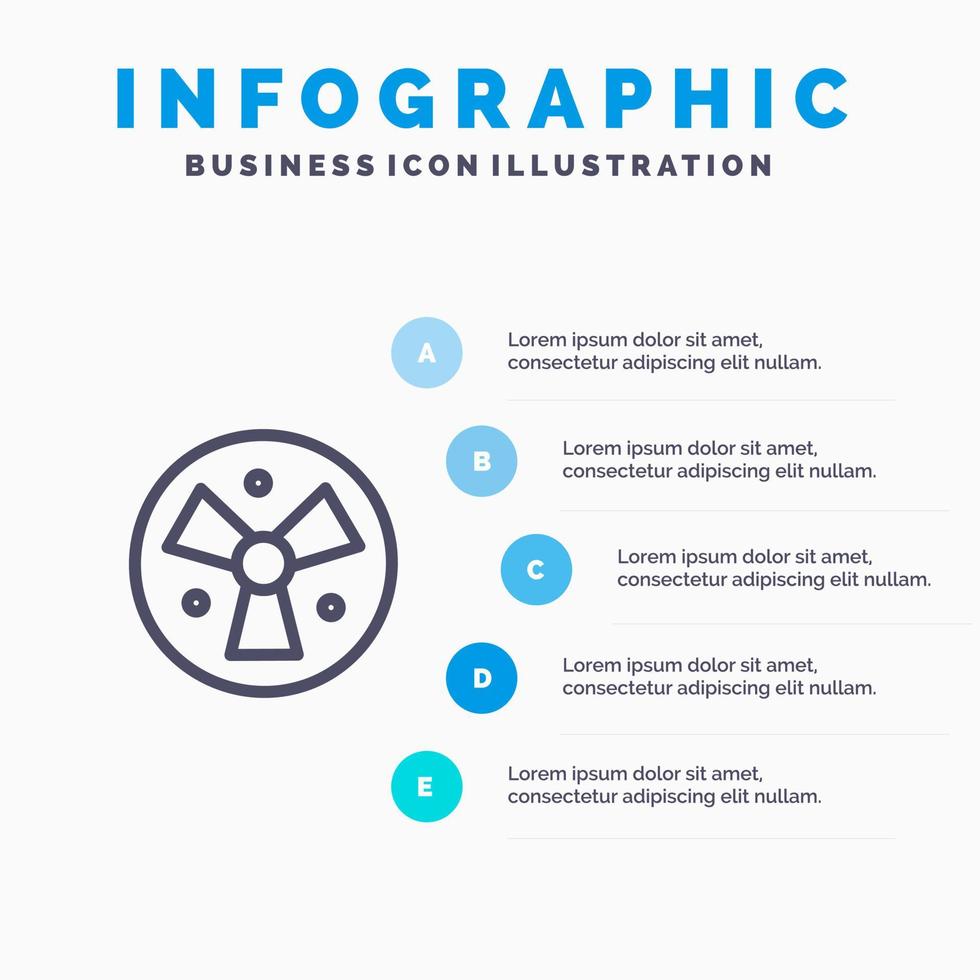 INFOGRAPHIC
BUSINESS ICON ILLUSTRATION

A
Lorem ipsum dolor sit amet, consectetur adipiscing elit nullam.

B
Lorem ipsum dolor sit amet, consectetur adipiscing elit nullam.

C
Lorem ipsum dolor sit amet, consectetur adipiscing elit nullam.

D
Lorem ipsum dolor sit amet, consectetur adipiscing elit nullam.

E
Lorem ipsum dolor sit amet, consectetur adipiscing elit nullam.