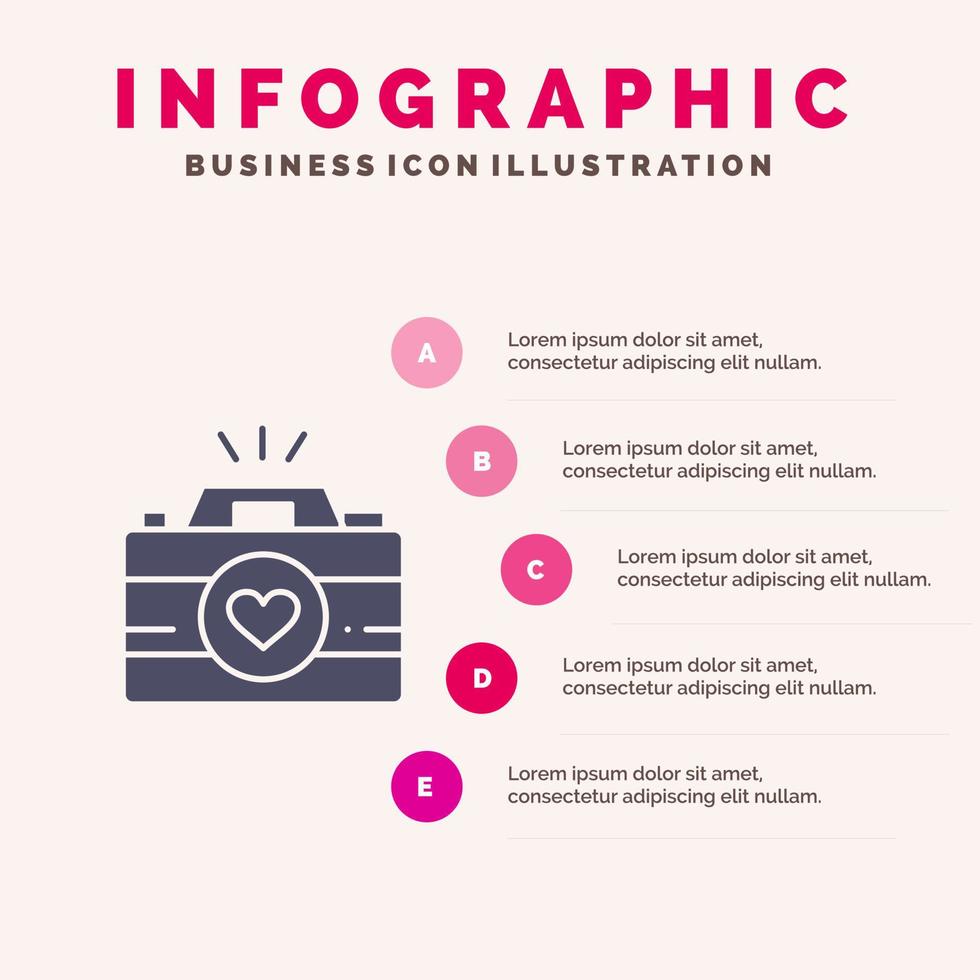 INFOGRAPHIC
BUSINESS ICON ILLUSTRATION

A
Lorem ipsum dolor sit amet, consectetur adipiscing elit nullam.

B
Lorem ipsum dolor sit amet, consectetur adipiscing elit nullam.

C
Lorem ipsum dolor sit amet, consectetur adipiscing elit nullam.

D
Lorem ipsum dolor sit amet, consectetur adipiscing elit nullam.

E
Lorem ipsum dolor sit amet, consectetur adipiscing elit nullam.