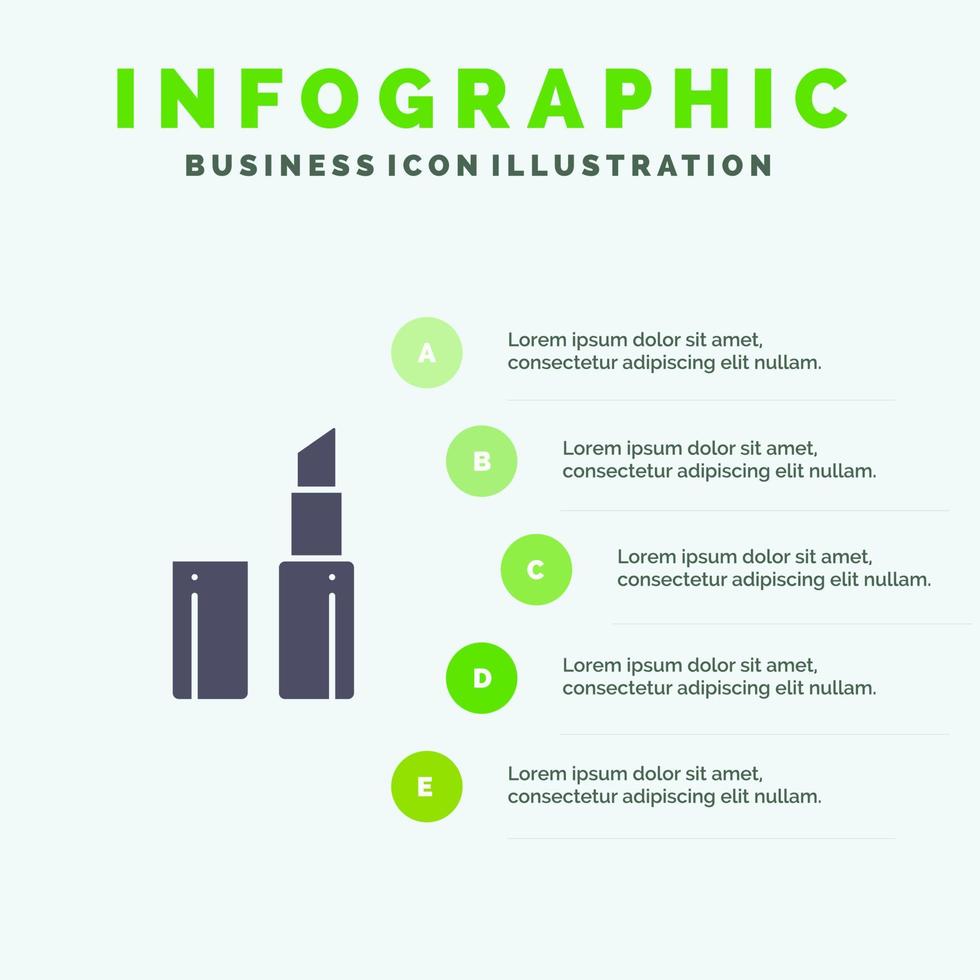 INFOGRAPHIC
BUSINESS ICON ILLUSTRATION

A
Lorem ipsum dolor sit amet, consectetur adipiscing elit nullam.

B
Lorem ipsum dolor sit amet, consectetur adipiscing elit nullam.

C
Lorem ipsum dolor sit amet, consectetur adipiscing elit nullam.

D
Lorem ipsum dolor sit amet, consectetur adipiscing elit nullam.

E
Lorem ipsum dolor sit amet, consectetur adipiscing elit nullam.