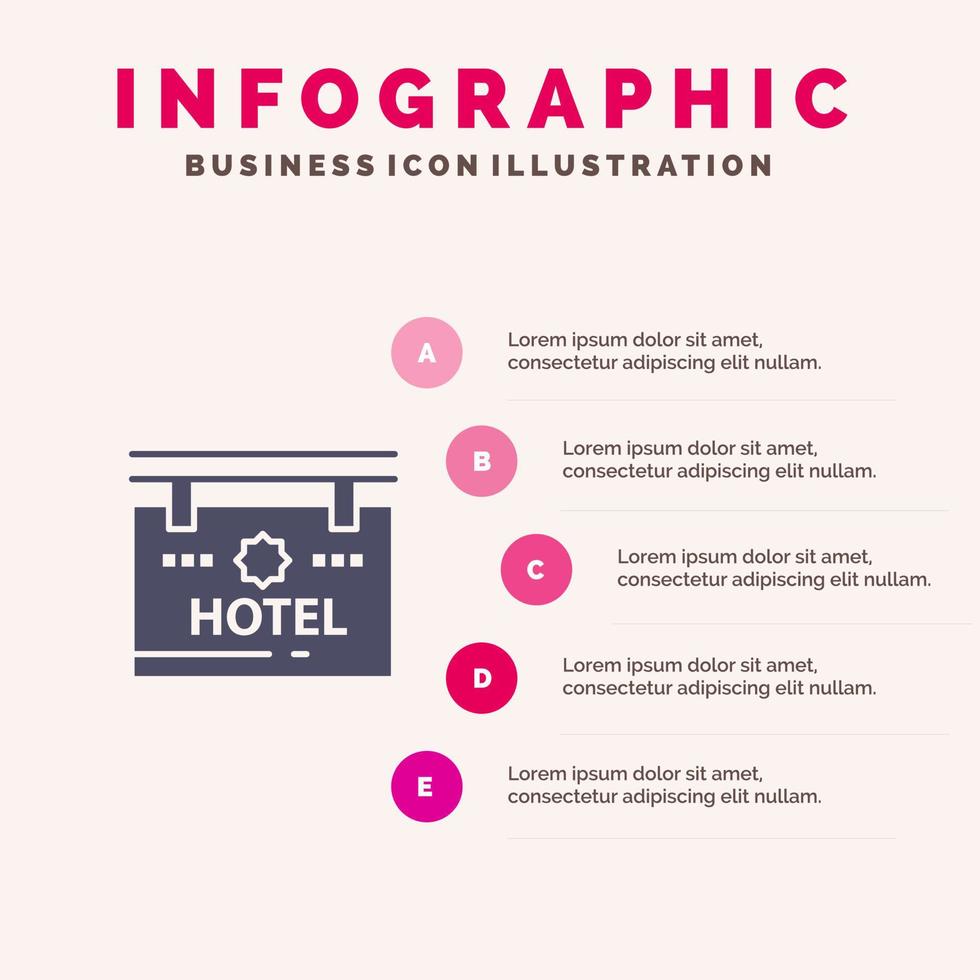 INFOGRAPHIC
BUSINESS ICON ILLUSTRATION

HOTEL

A
Lorem ipsum dolor sit amet, consectetur adipiscing elit nullam.

B
Lorem ipsum dolor sit amet, consectetur adipiscing elit nullam.

C
Lorem ipsum dolor sit amet, consectetur adipiscing elit nullam.

D
Lorem ipsum dolor sit amet, consectetur adipiscing elit nullam.

E
Lorem ipsum dolor sit amet, consectetur adipiscing elit nullam.