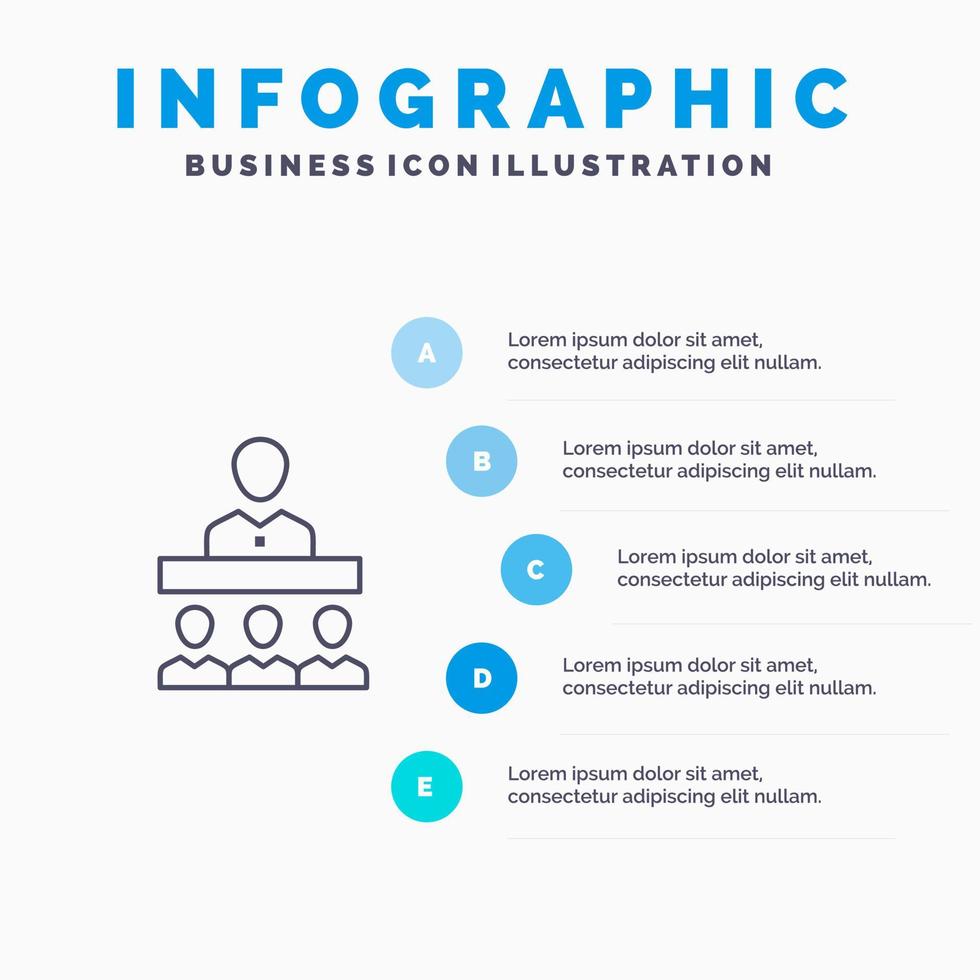 INFOGRAPHIC
BUSINESS ICON ILLUSTRATION

A

Lorem ipsum dolor sit amet, consectetur adipiscing elit nullam.

B

Lorem ipsum dolor sit amet, consectetur adipiscing elit nullam.

C

Lorem ipsum dolor sit amet, consectetur adipiscing elit nullam.

D

Lorem ipsum dolor sit amet, consectetur adipiscing elit nullam.

E

Lorem ipsum dolor sit amet, consectetur adipiscing elit nullam.