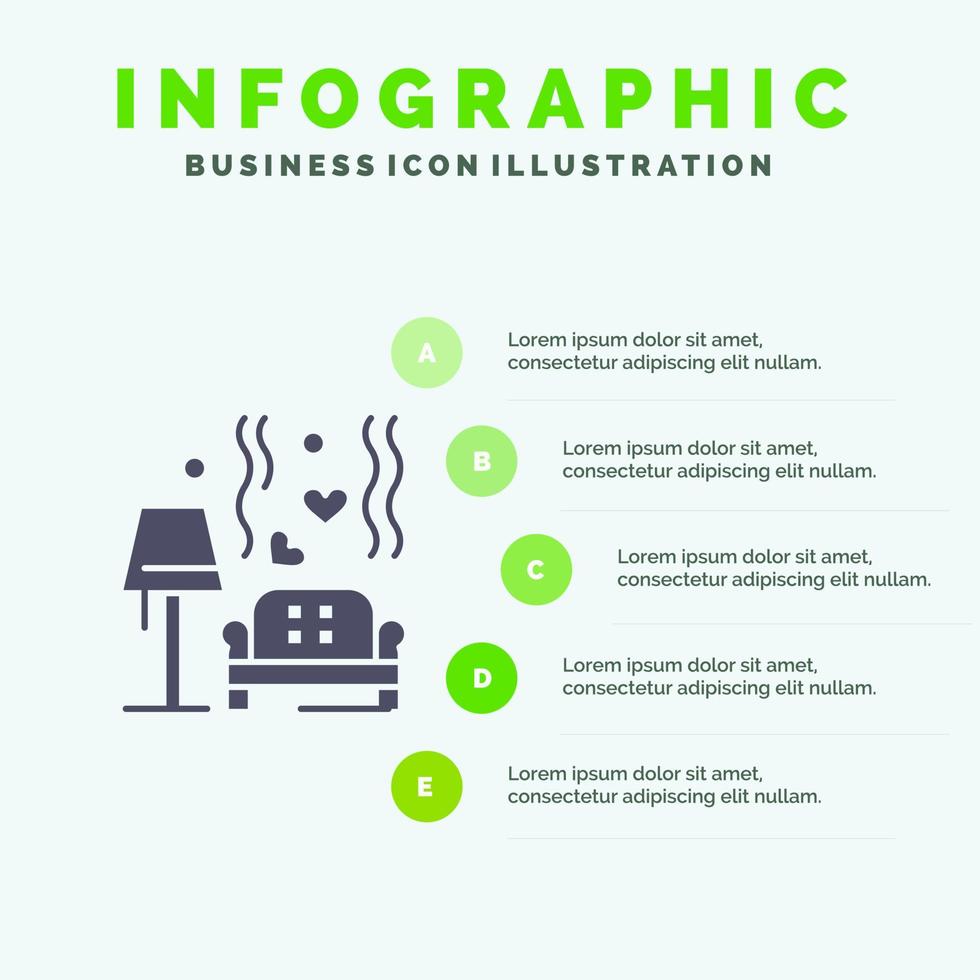 INFOGRAPHIC
BUSINESS ICON ILLUSTRATION

A
Lorem ipsum dolor sit amet, consectetur adipiscing elit nullam.

B
Lorem ipsum dolor sit amet, consectetur adipiscing elit nullam.

C
Lorem ipsum dolor sit amet, consectetur adipiscing elit nullam.

D
Lorem ipsum dolor sit amet, consectetur adipiscing elit nullam.

E
Lorem ipsum dolor sit amet, consectetur adipiscing elit nullam.