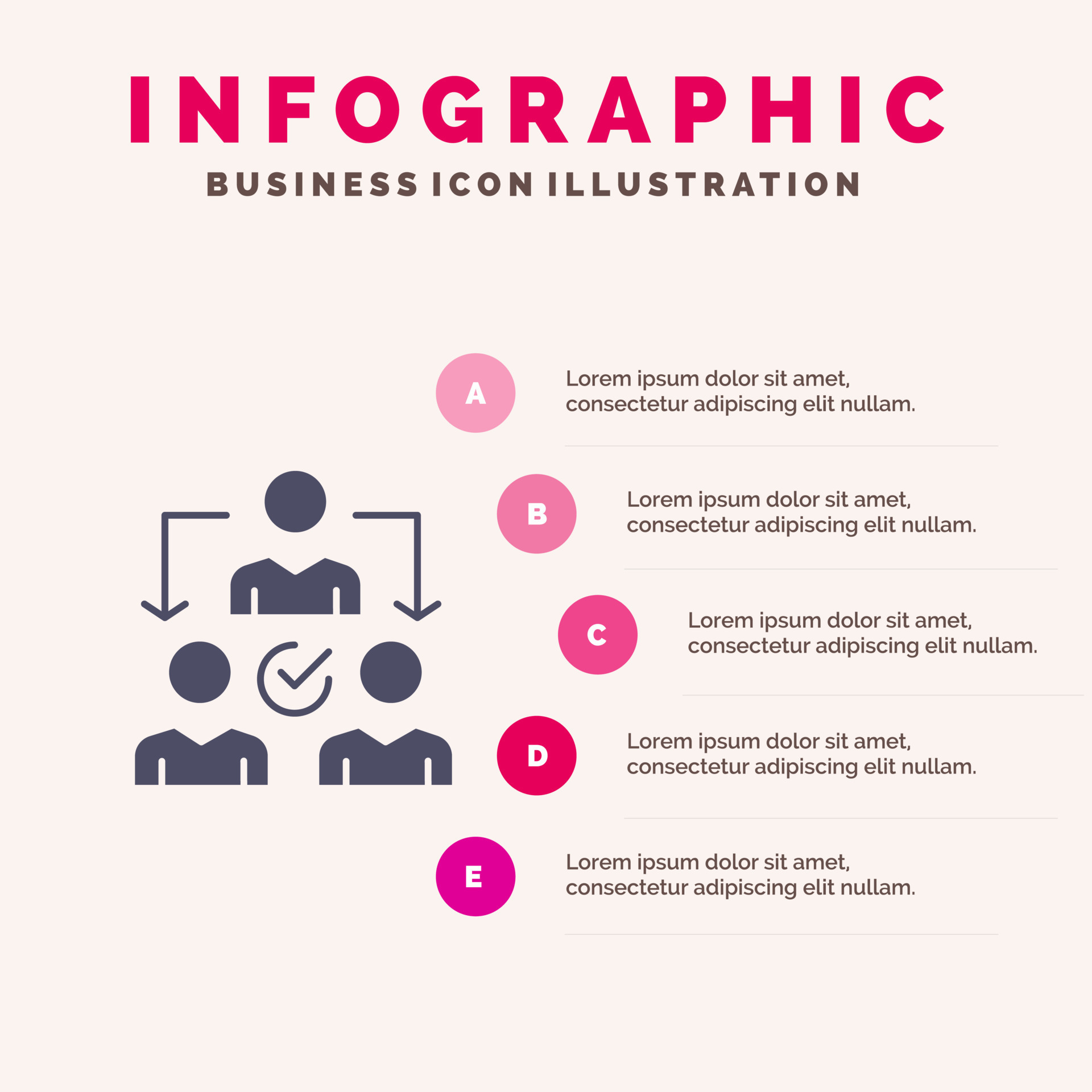 INFOGRAPHIC

BUSINESS ICON ILLUSTRATION

A

Lorem ipsum dolor sit amet, consectetur adipiscing elit nullam.

B

Lorem ipsum dolor sit amet, consectetur adipiscing elit nullam.

C

Lorem ipsum dolor sit amet, consectetur adipiscing elit nullam.

D

Lorem ipsum dolor sit amet, consectetur adipiscing elit nullam.

E

Lorem ipsum dolor sit amet, consectetur adipiscing elit nullam.