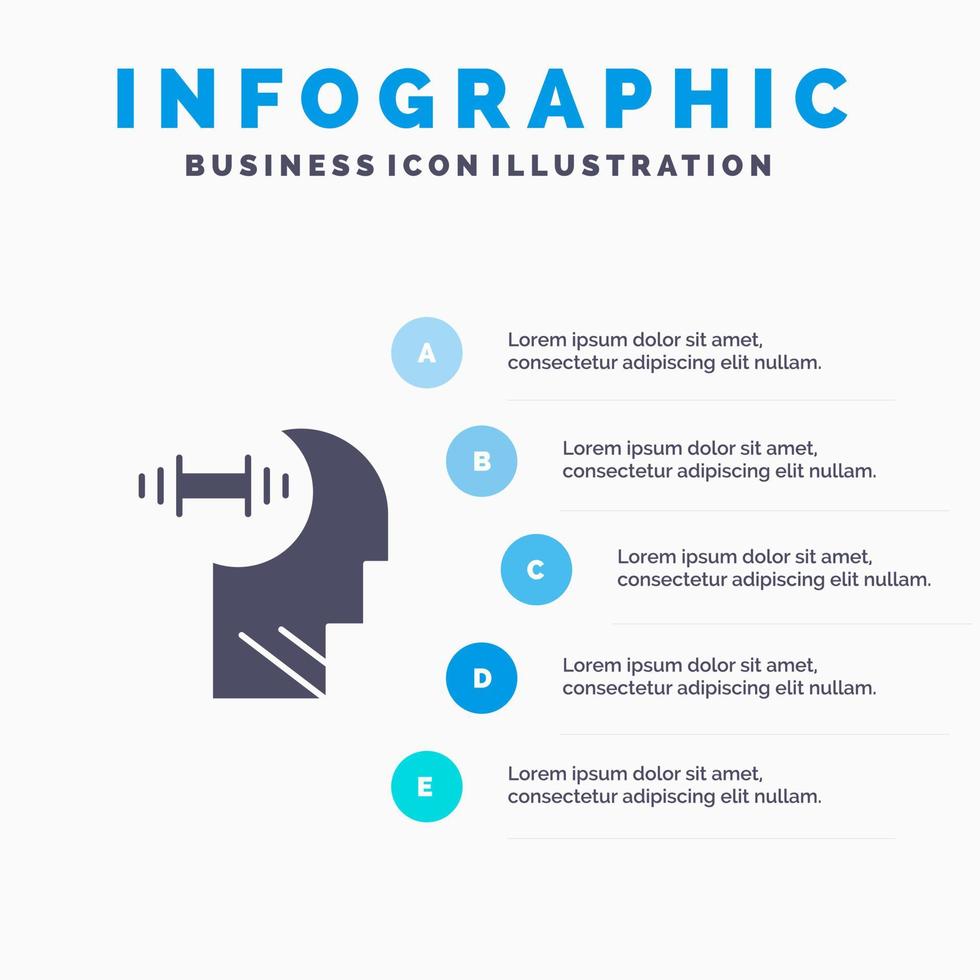 INFOGRAPHIC
BUSINESS ICON ILLUSTRATION

A
Lorem ipsum dolor sit amet, consectetur adipiscing elit nullam.

B
Lorem ipsum dolor sit amet, consectetur adipiscing elit nullam.

C
Lorem ipsum dolor sit amet, consectetur adipiscing elit nullam.

D
Lorem ipsum dolor sit amet, consectetur adipiscing elit nullam.

E
Lorem ipsum dolor sit amet, consectetur adipiscing elit nullam.