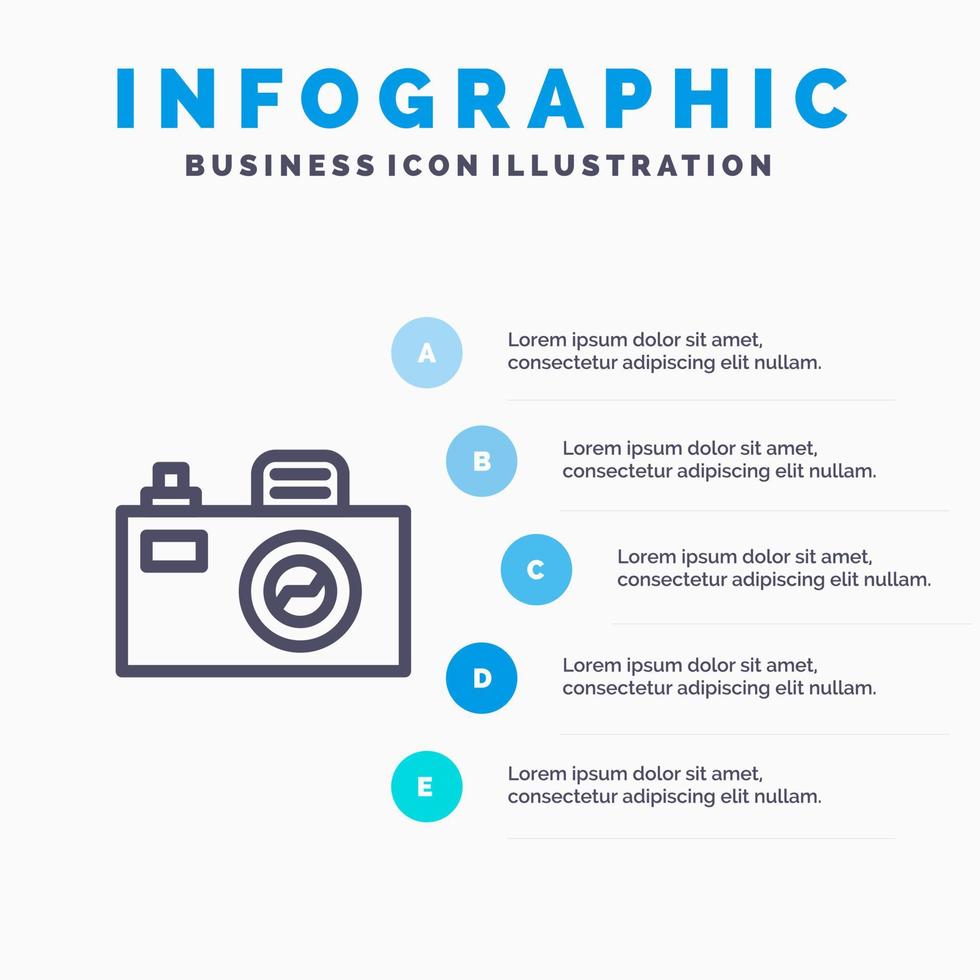 INFOGRAPHIC
BUSINESS ICON ILLUSTRATION

A
Lorem ipsum dolor sit amet, consectetur adipiscing elit nullam.

B
Lorem ipsum dolor sit amet, consectetur adipiscing elit nullam.

C
Lorem ipsum dolor sit amet, consectetur adipiscing elit nullam.

D
Lorem ipsum dolor sit amet, consectetur adipiscing elit nullam.

E
Lorem ipsum dolor sit amet, consectetur adipiscing elit nullam.