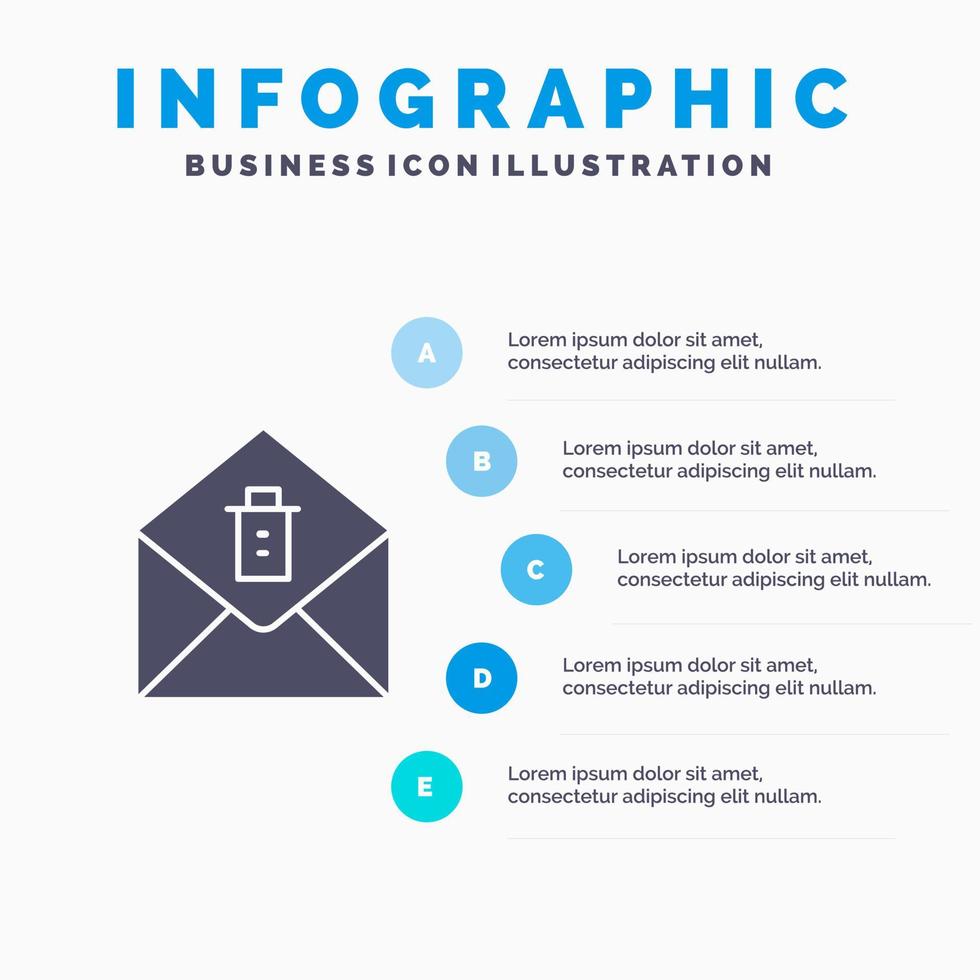 INFOGRAPHIC
BUSINESS ICON ILLUSTRATION

A
Lorem ipsum dolor sit amet, consectetur adipiscing elit nullam.

B
Lorem ipsum dolor sit amet, consectetur adipiscing elit nullam.

C
Lorem ipsum dolor sit amet, consectetur adipiscing elit nullam.

D
Lorem ipsum dolor sit amet, consectetur adipiscing elit nullam.

E
Lorem ipsum dolor sit amet, consectetur adipiscing elit nullam.