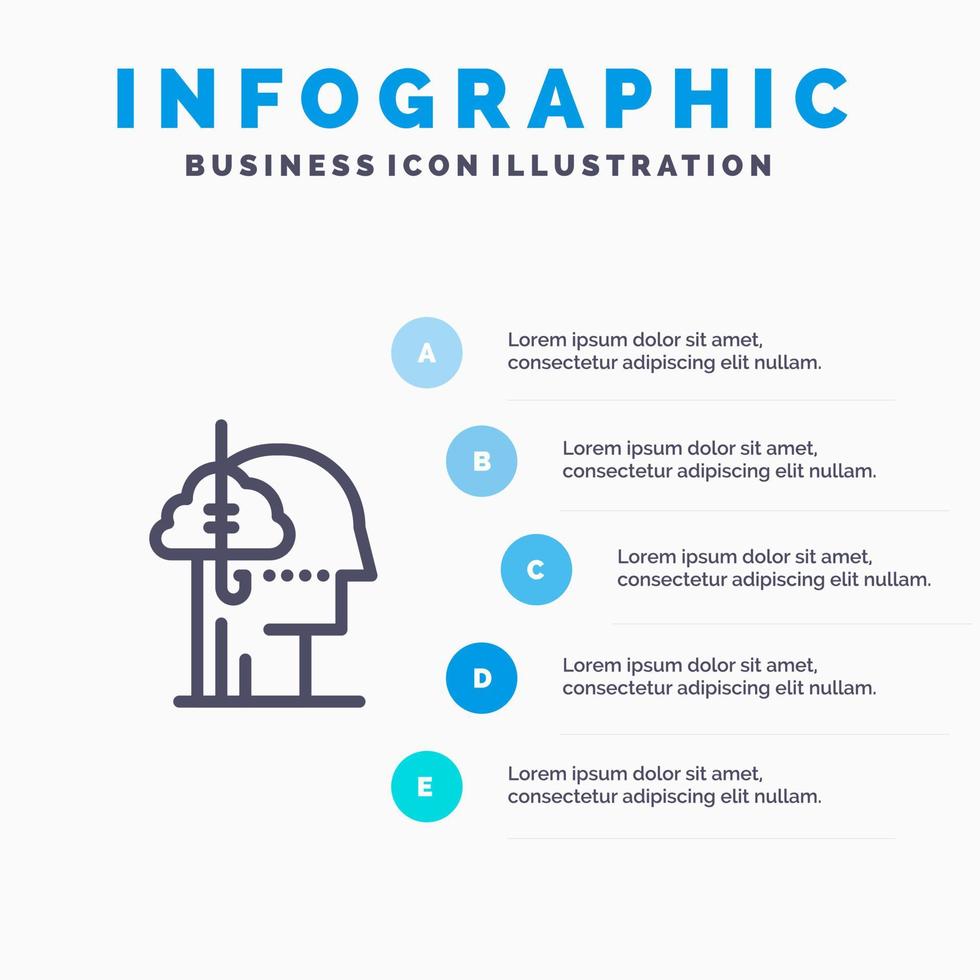 INFOGRAPHIC

BUSINESS ICON ILLUSTRATION

A

Lorem ipsum dolor sit amet, consectetur adipiscing elit nullam.

B

Lorem ipsum dolor sit amet, consectetur adipiscing elit nullam.

C

Lorem ipsum dolor sit amet, consectetur adipiscing elit nullam.

D

Lorem ipsum dolor sit amet, consectetur adipiscing elit nullam.

E

Lorem ipsum dolor sit amet, consectetur adipiscing elit nullam.