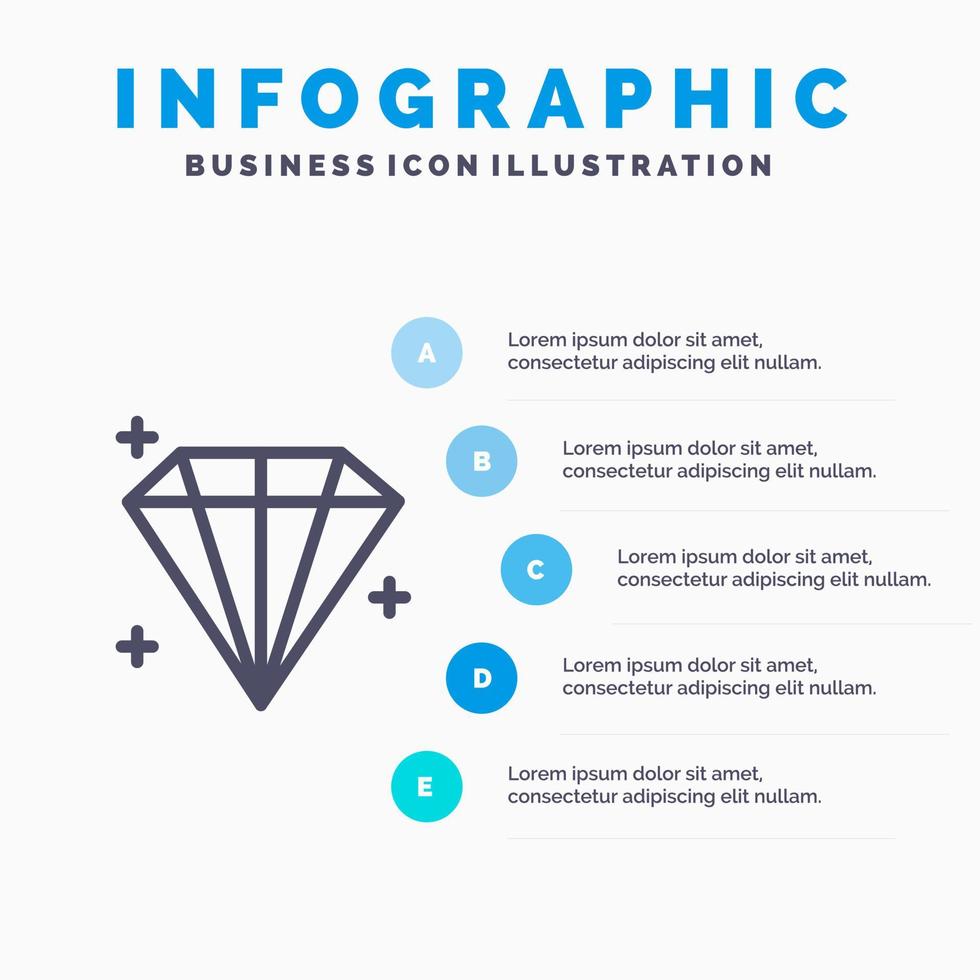 INFOGRAPHIC

BUSINESS ICON ILLUSTRATION

A

Lorem ipsum dolor sit amet, consectetur adipiscing elit nullam.

B

Lorem ipsum dolor sit amet, consectetur adipiscing elit nullam.

C

Lorem ipsum dolor sit amet, consectetur adipiscing elit nullam.

D

Lorem ipsum dolor sit amet, consectetur adipiscing elit nullam.

E

Lorem ipsum dolor sit amet, consectetur adipiscing elit nullam.