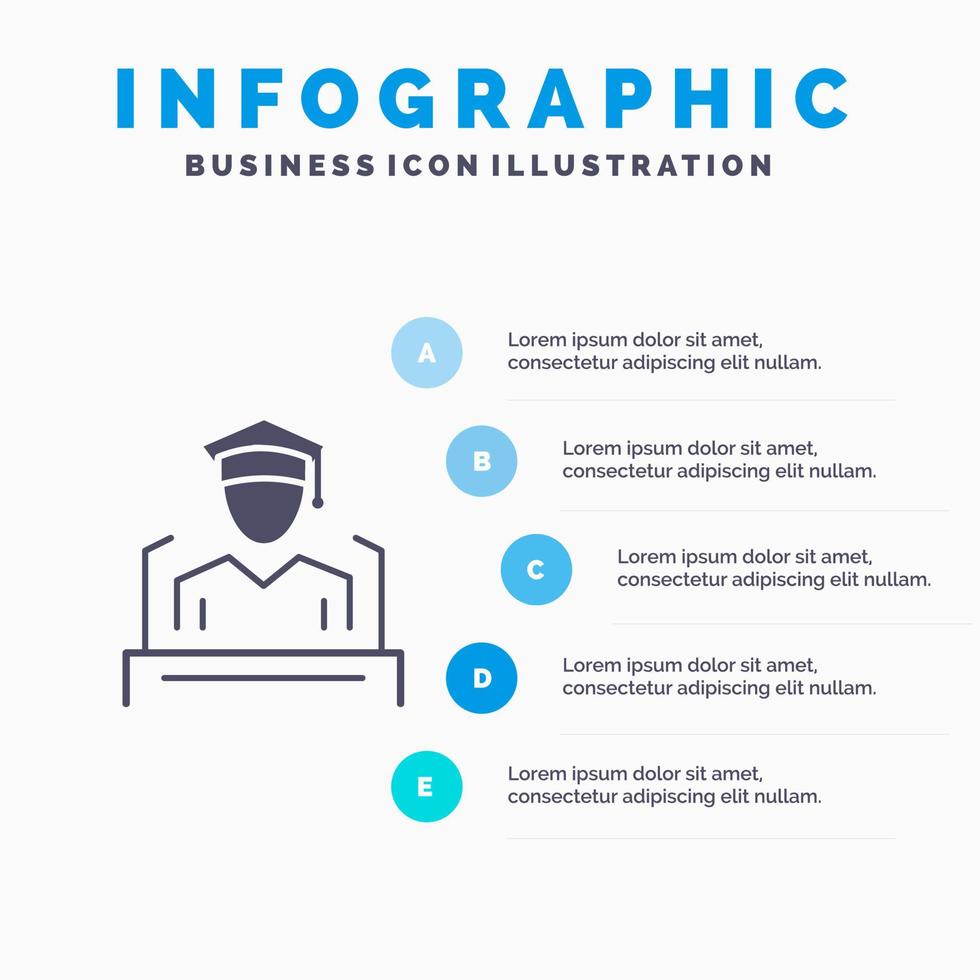 INFOGRAPHIC
BUSINESS ICON ILLUSTRATION

A
Lorem ipsum dolor sit amet, consectetur adipiscing elit nullam.

B
Lorem ipsum dolor sit amet, consectetur adipiscing elit nullam.

C
Lorem ipsum dolor sit amet, consectetur adipiscing elit nullam.

D
Lorem ipsum dolor sit amet, consectetur adipiscing elit nullam.

E
Lorem ipsum dolor sit amet, consectetur adipiscing elit nullam.