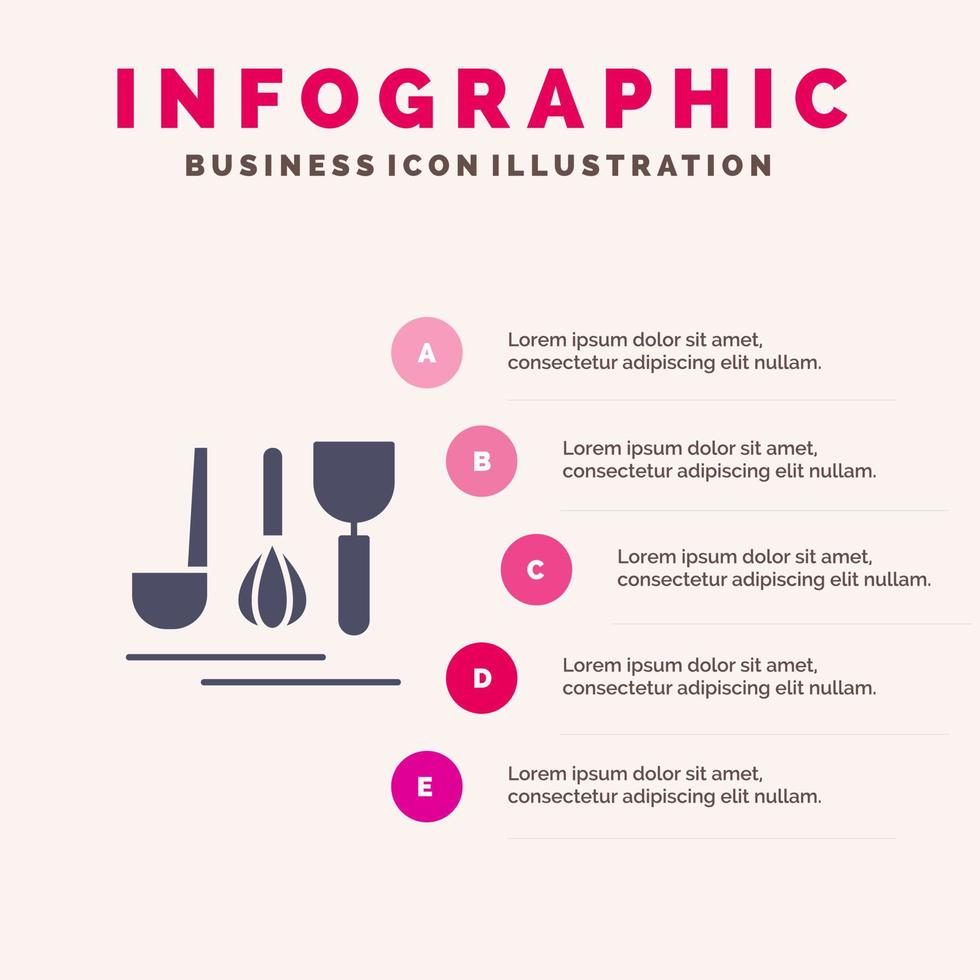 INFOGRAPHIC
BUSINESS ICON ILLUSTRATION

A
Lorem ipsum dolor sit amet, consectetur adipiscing elit nullam.

B
Lorem ipsum dolor sit amet, consectetur adipiscing elit nullam.

C
Lorem ipsum dolor sit amet, consectetur adipiscing elit nullam.

D
Lorem ipsum dolor sit amet, consectetur adipiscing elit nullam.

E
Lorem ipsum dolor sit amet, consectetur adipiscing elit nullam.