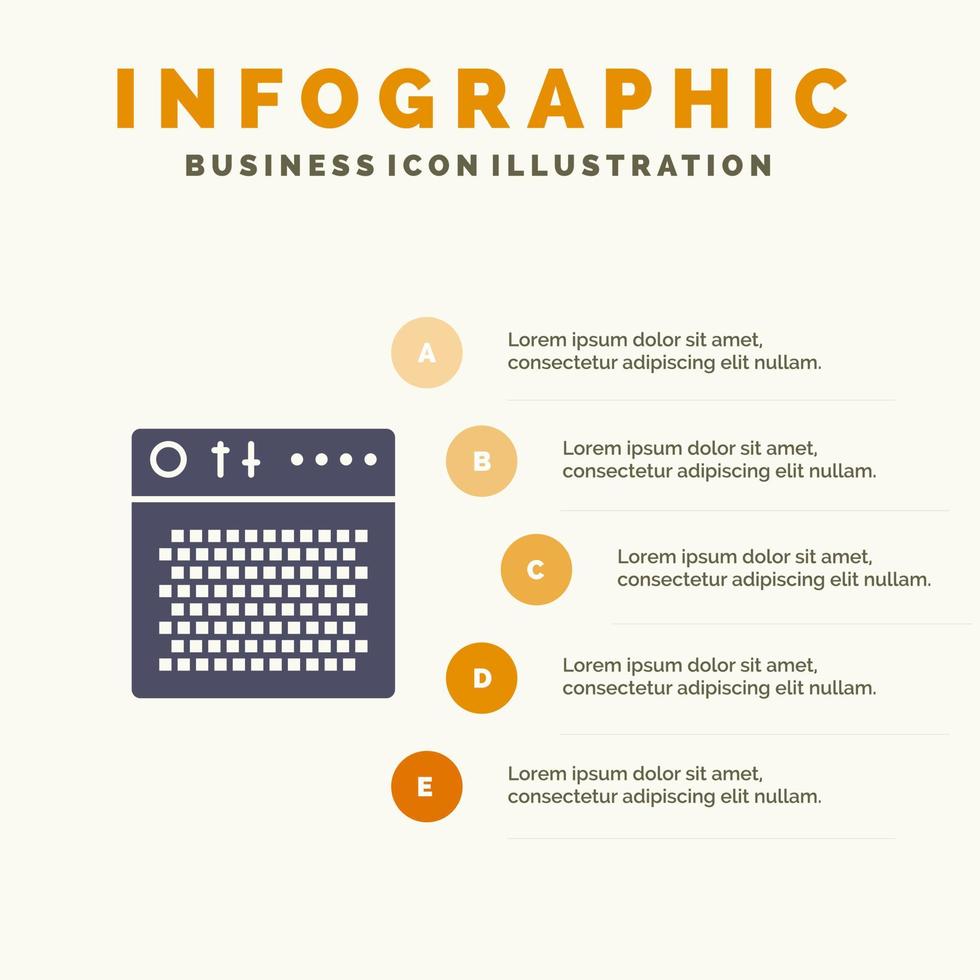 INFOGRAPHIC
BUSINESS ICON ILLUSTRATION

A
Lorem ipsum dolor sit amet, consectetur adipiscing elit nullam.

B
Lorem ipsum dolor sit amet, consectetur adipiscing elit nullam.

C
Lorem ipsum dolor sit amet, consectetur adipiscing elit nullam.

D
Lorem ipsum dolor sit amet, consectetur adipiscing elit nullam.

E
Lorem ipsum dolor sit amet, consectetur adipiscing elit nullam.