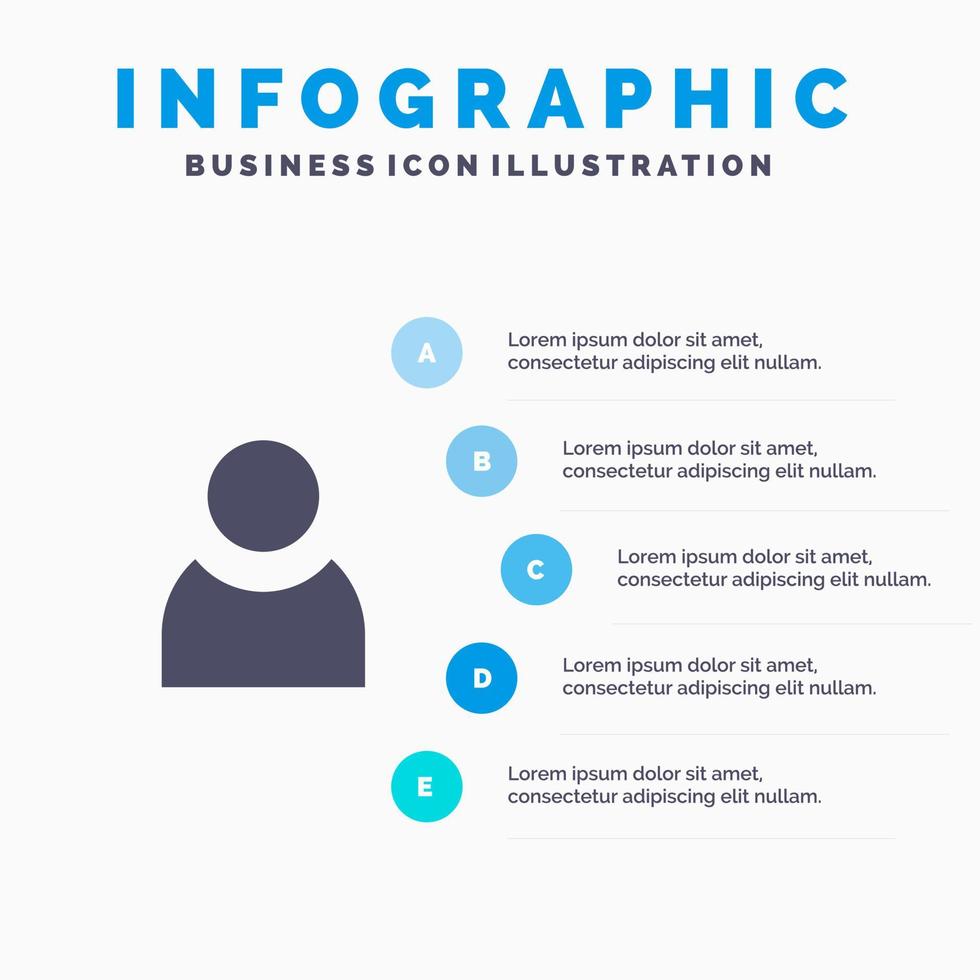 INFOGRAPHIC
BUSINESS ICON ILLUSTRATION

A
Lorem ipsum dolor sit amet, consectetur adipiscing elit nullam.

B
Lorem ipsum dolor sit amet, consectetur adipiscing elit nullam.

C
Lorem ipsum dolor sit amet, consectetur adipiscing elit nullam.

D
Lorem ipsum dolor sit amet, consectetur adipiscing elit nullam.

E
Lorem ipsum dolor sit amet, consectetur adipiscing elit nullam.